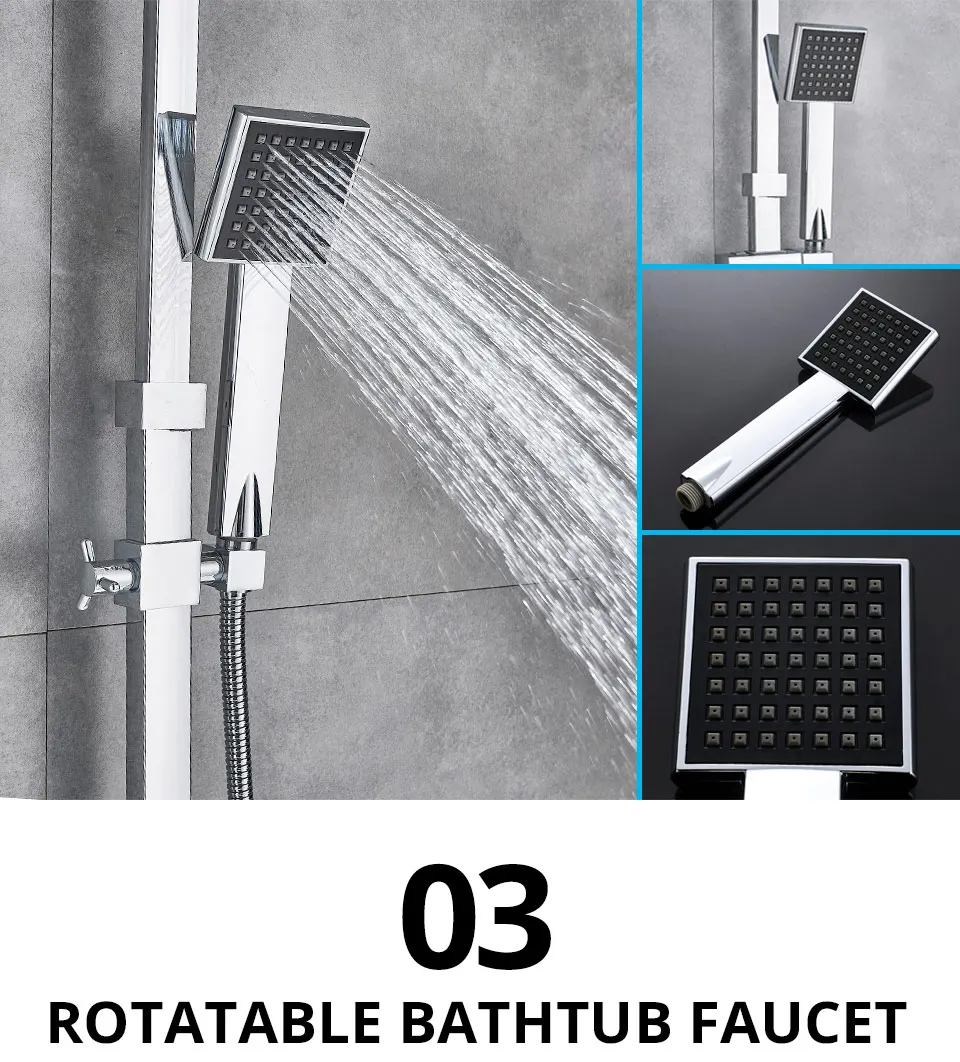 03
ROTATABLE BATHTUB FAUCET