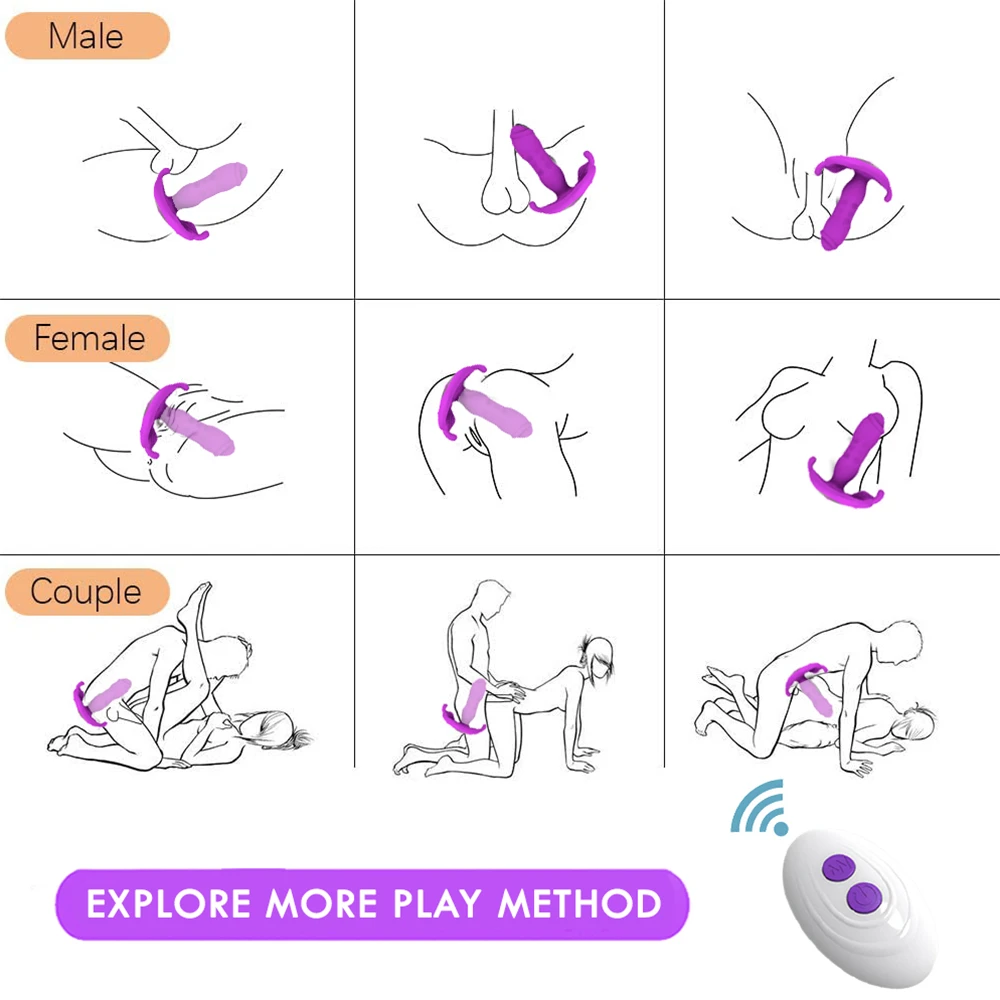 Male

Female

Couple

EXPLORE MORE PLAY METHOD