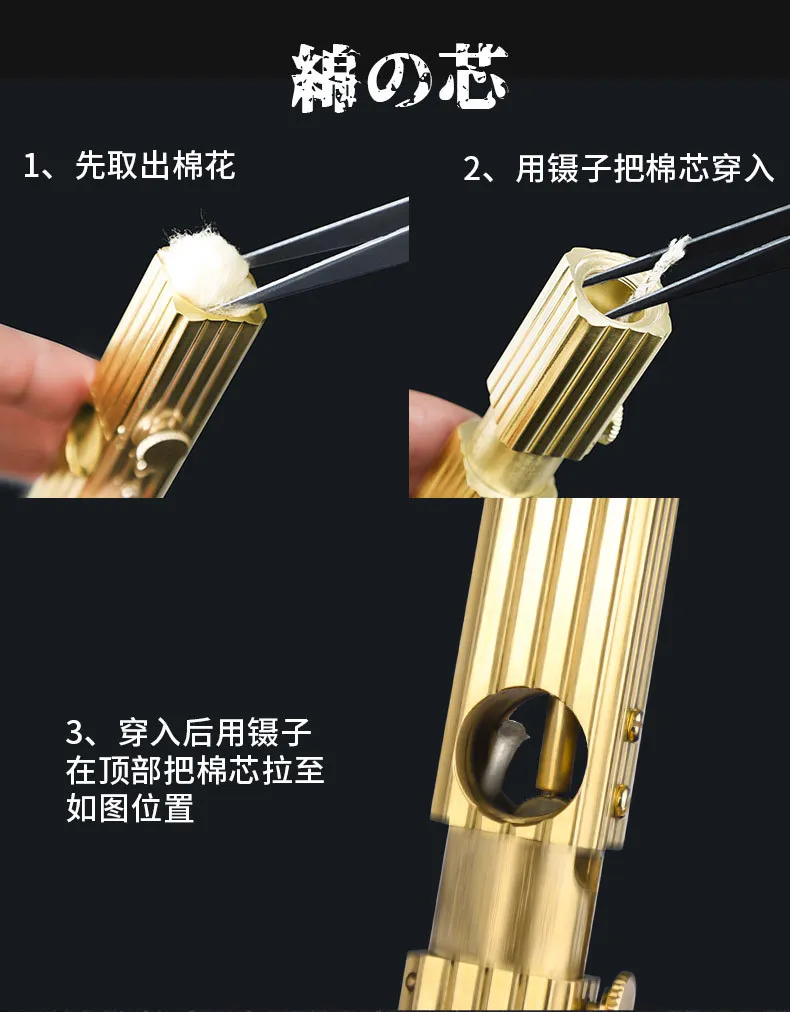 綿の芯

1、先取出棉花

2、用镊子把棉芯穿入

3、穿入后用镊子在顶部把棉芯拉至如图位置