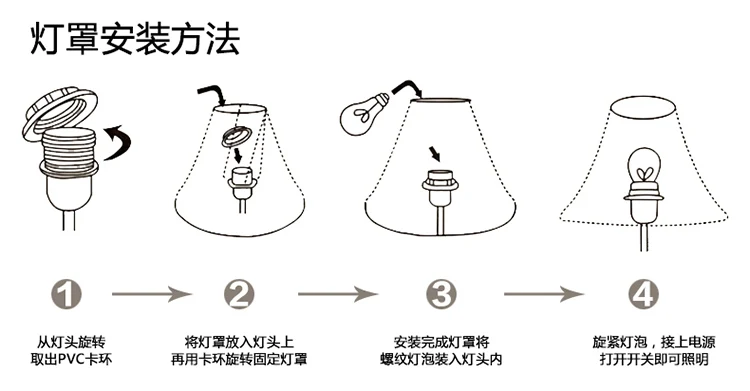 灯罩安装方法

1
从灯头旋转
取出PVC卡环

2
将灯罩放入灯头上
再用卡环旋转固定灯罩

3
安装完成灯罩将
螺纹灯泡装入灯头内

4
旋紧灯泡，接上电源
打开开关即可照明