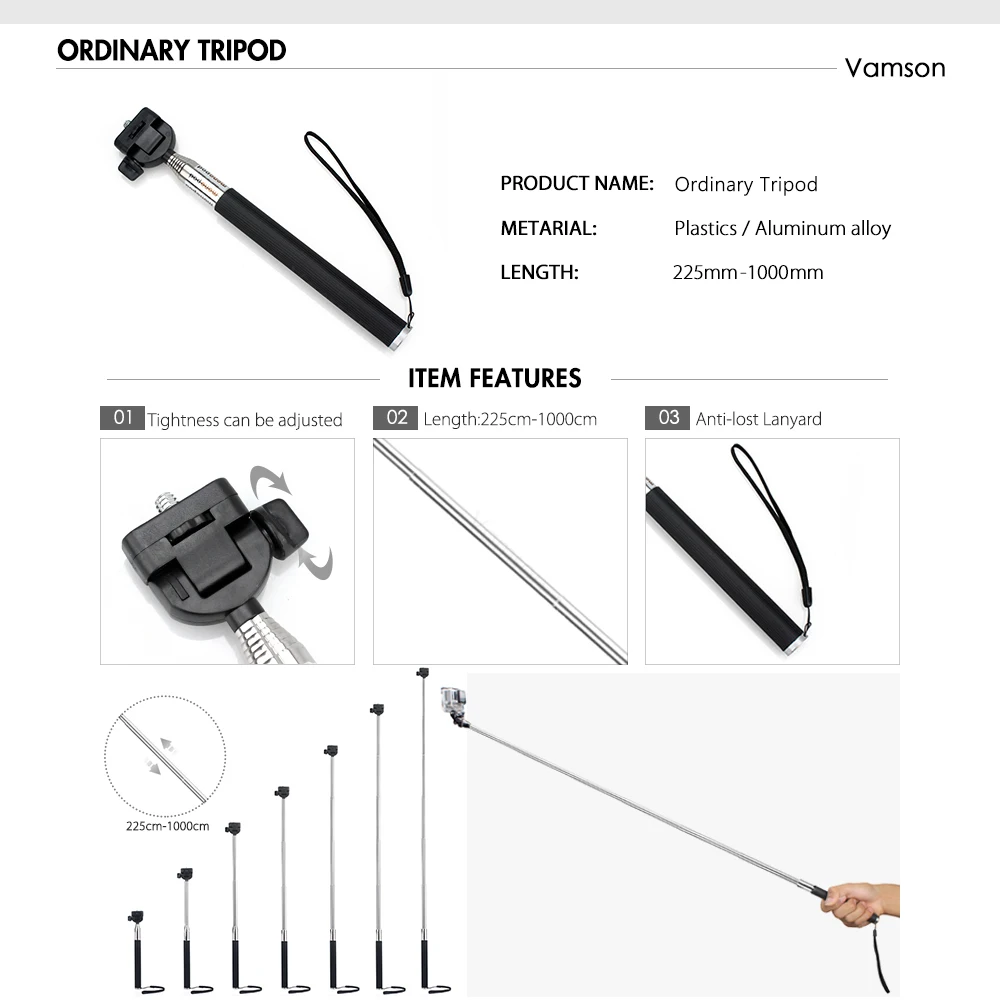 ORDINARY TRIPOD

Vamson

PRODUCT NAME: Ordinary Tripod

METARIAL: Plastics / Aluminum alloy

LENGTH: 225mm-1000mm

ITEM FEATURES

01 Tightness can be adjusted

02 Length:225cm-1000cm

03 Anti-lost Lanyard

225cm-1000cm