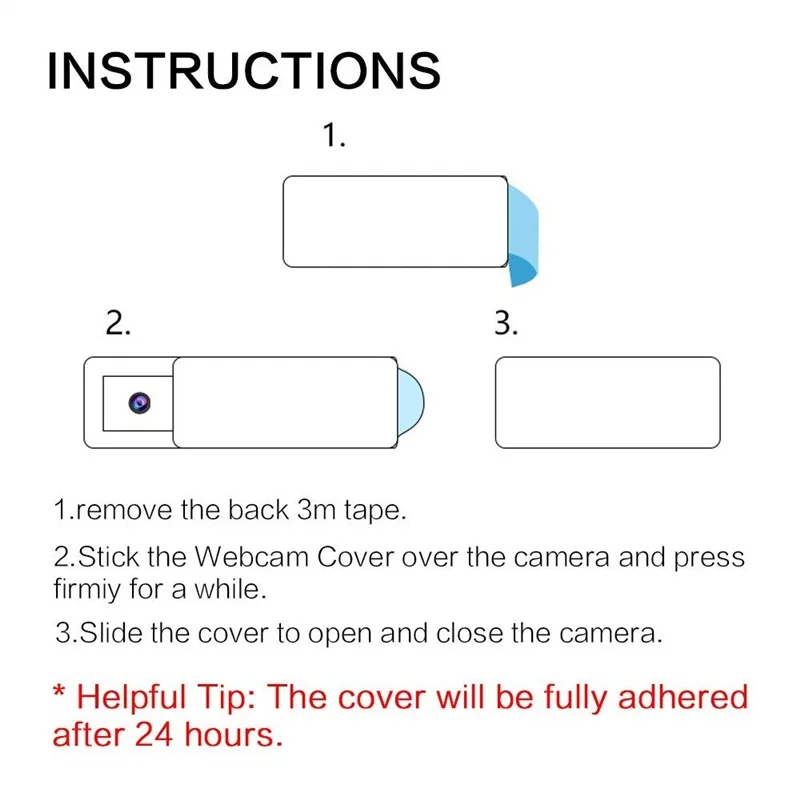 INSTRUCTIONS

1.

2.

3.

1.remove the back 3m tape.

2.Stick the Webcam Cover over the camera and press firmiy for a while.

3.Slide the cover to open and close the camera.

* Helpful Tip: The cover will be fully adhered after 24 hours.