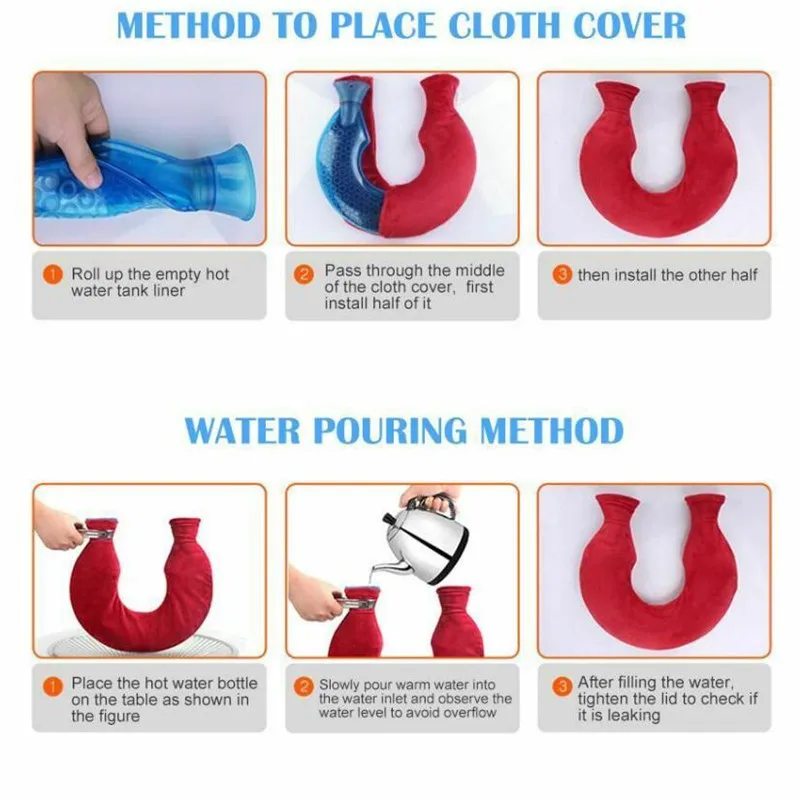 METHOD TO PLACE CLOTH COVER

1 Roll up the empty hot water tank liner

2 Pass through the middle of the cloth cover, first install half of it

3 then install the other half

WATER POURING METHOD

1 Place the hot water bottle on the table as shown in the figure

2 Slowly pour warm water into the water inlet and observe the water level to avoid overflow

3 After filling the water, tighten the lid to check if it is leaking