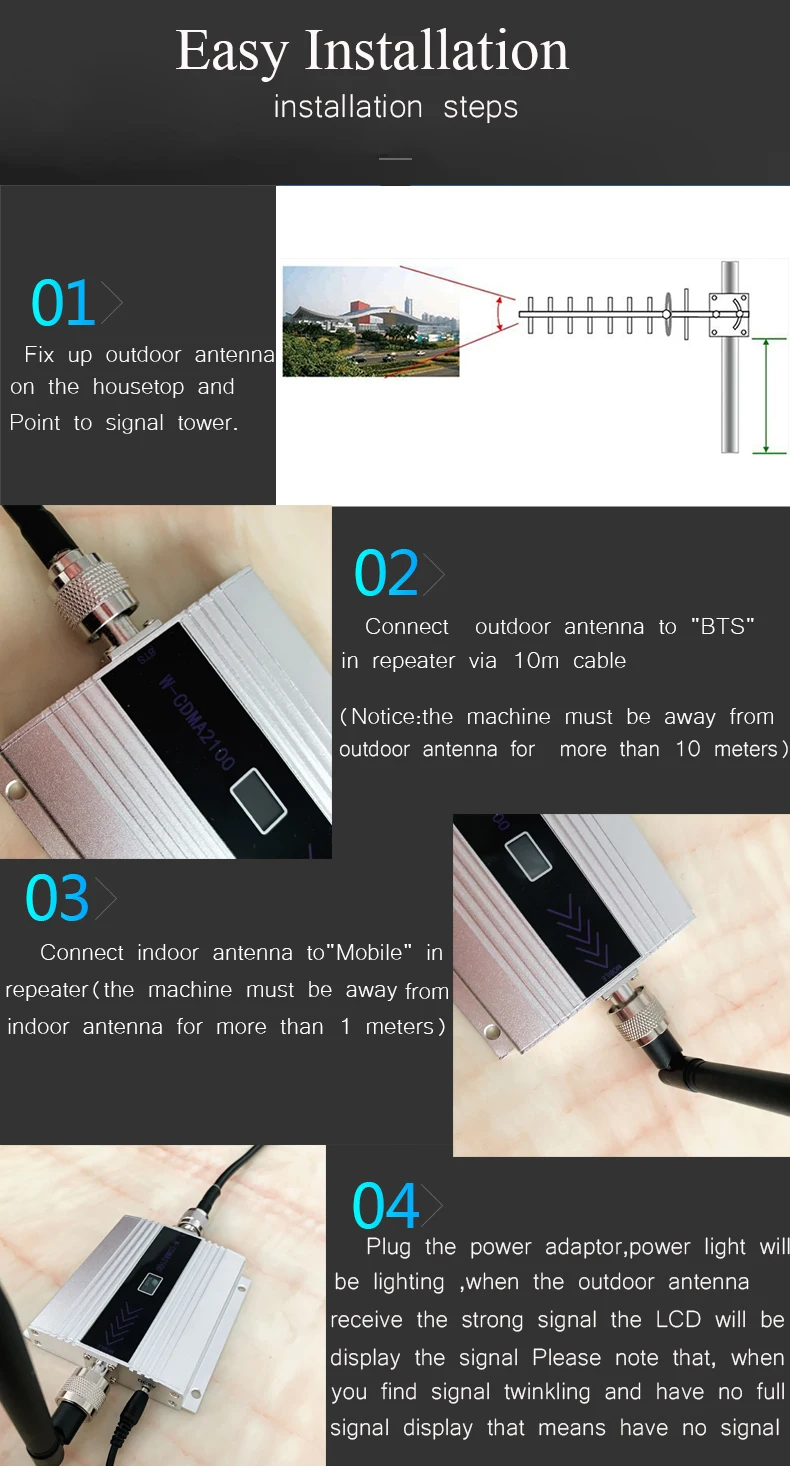 Easy Installation
installation steps

01
Fix up outdoor antenna on the housetop and Point to signal tower.

02
Connect outdoor antenna to "BTS" in repeater via 10m cable

(Notice:the machine must be away from outdoor antenna for more than 10 meters)

BTS
W-CDMA2100

03
Connect indoor antenna to"Mobile" in repeater(the machine must be away from indoor antenna for more than 1 meters)

04
Plug the power adaptor,power light will be lighting ,when the outdoor antenna receive the strong signal the LCD will be display the signal Please note that, when you find signal twinkling and have no full signal display that means have no signal