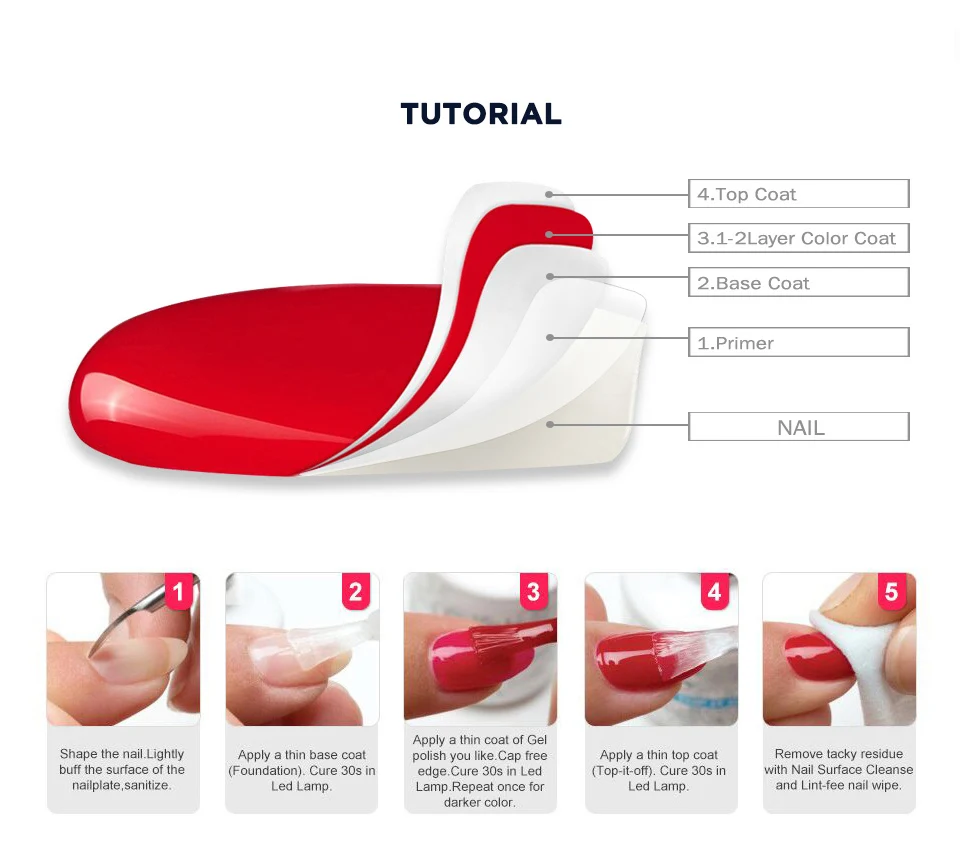 TUTORIAL

4.Top Coat

3.1-2Layer Color Coat

2.Base Coat

1.Primer

NAIL

1

Shape the nail.Lightly buff the surface of the nailplate,sanitize.

2

Apply a thin base coat (Foundation). Cure 30s in Led Lamp.

3

Apply a thin coat of Gel polish you like.Cap free edge.Cure 30s in Led Lamp.Repeat once for darker color.

4

Apply a thin top coat (Top-it-off). Cure 30s in Led Lamp.

5

Remove tacky residue with Nail Surface Cleanse and Lint-fee nail wipe.