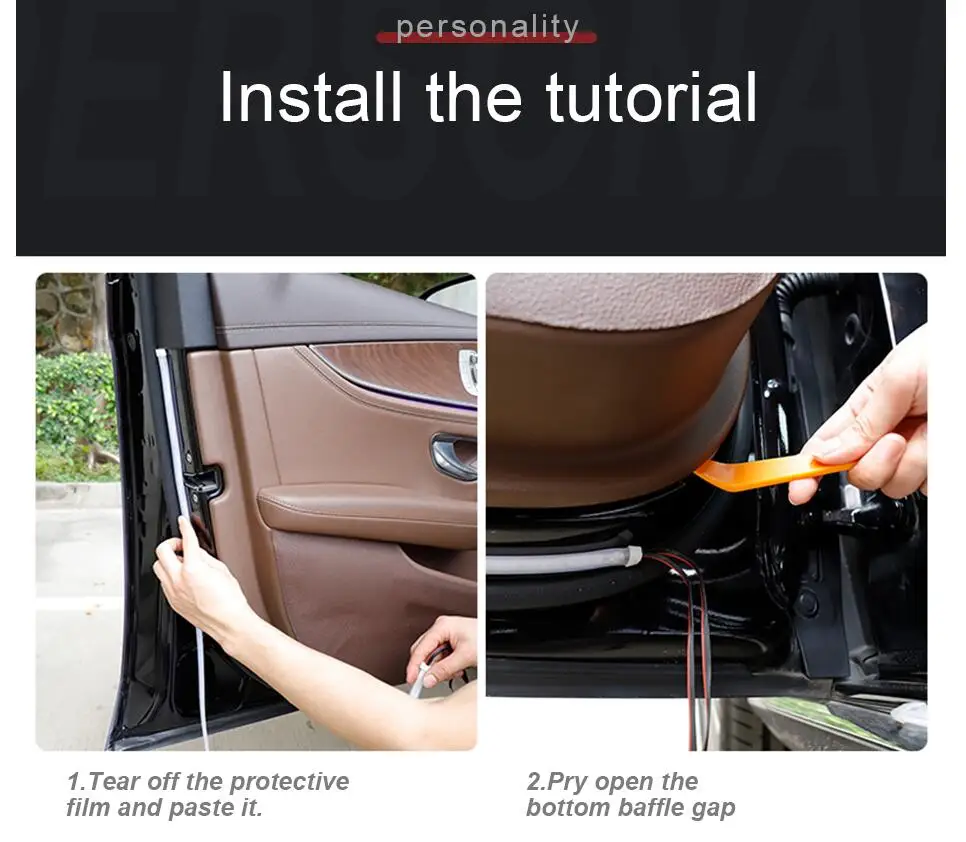 personality

Install the tutorial

1.Tear off the protective film and paste it.

2.Pry open the bottom baffle gap