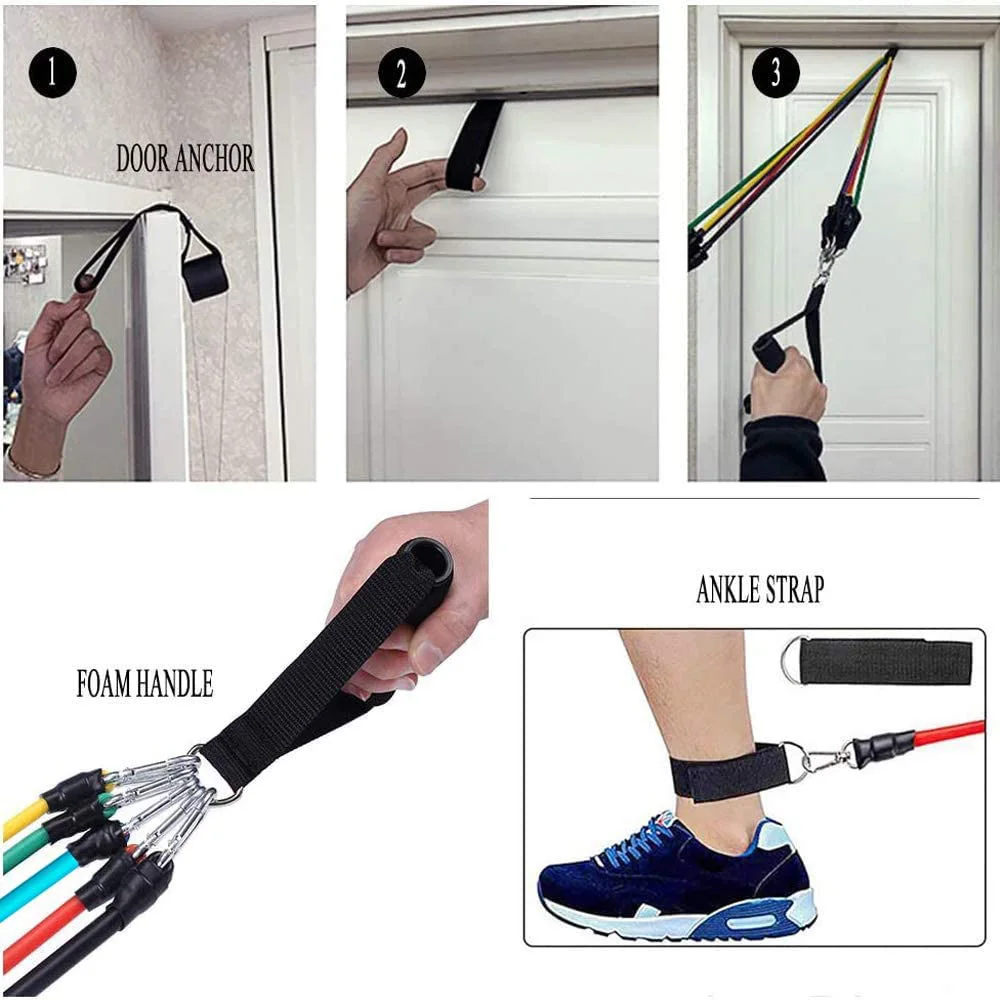 1

DOOR ANCHOR

2

3

FOAM HANDLE

ANKLE STRAP