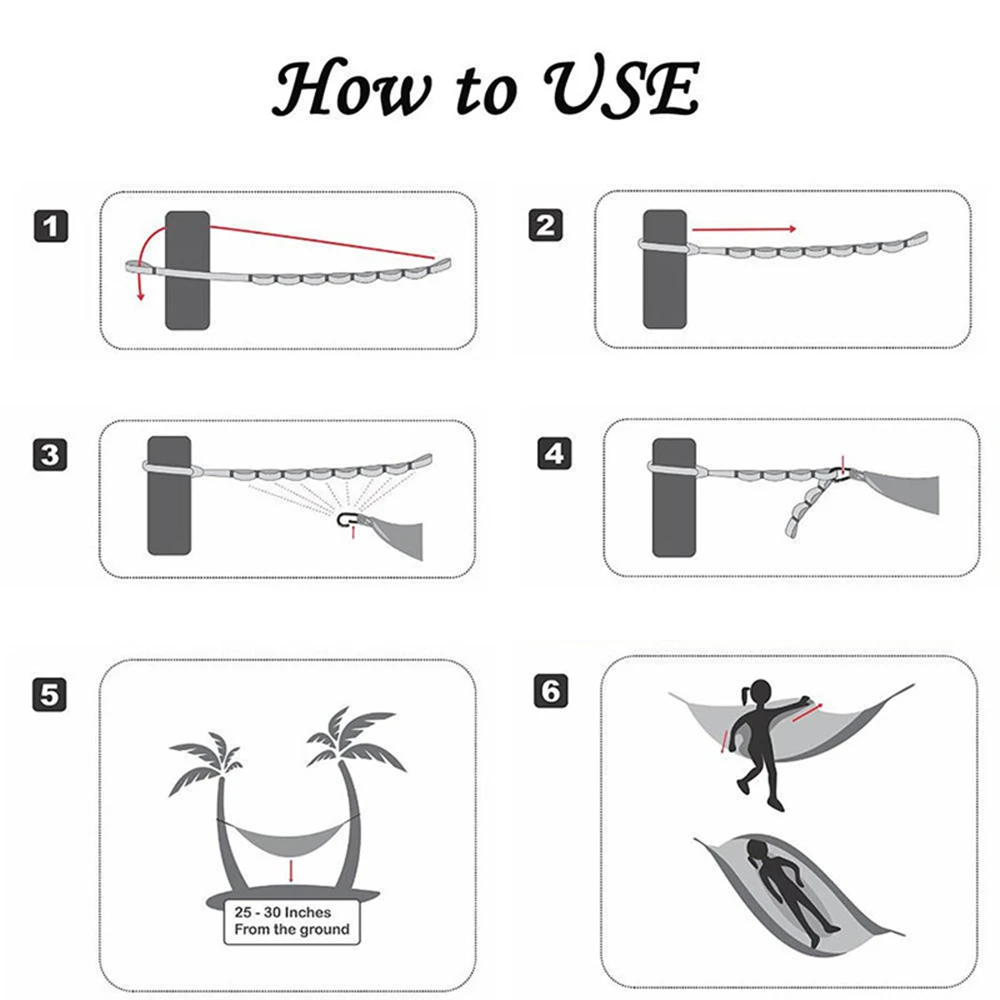 How to USE

1

2

3

4

5

25 - 30 Inches
From the ground

6