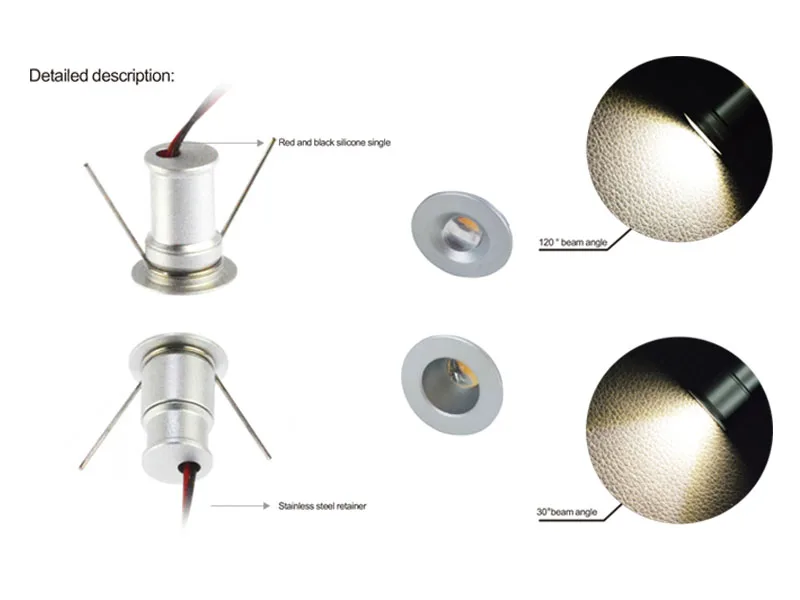 Detailed description:

Red and black silicone single

120 ° beam angle

Stainless steel retainer

30°beam angle