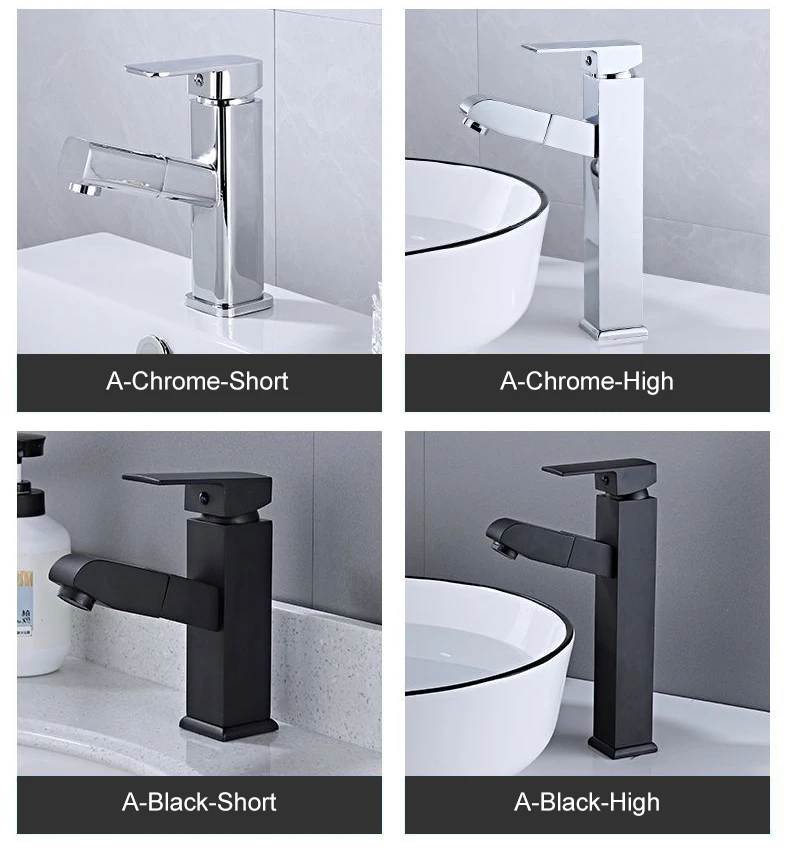 A-Chrome-Short

A-Chrome-High

A-Black-Short

A-Black-High