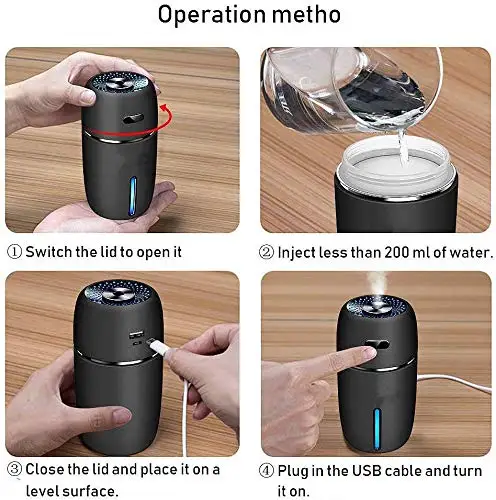 Operation metho

① Switch the lid to open it

② Inject less than 200 ml of water.

③ Close the lid and place it on a level surface.

④ Plug in the USB cable and turn it on.