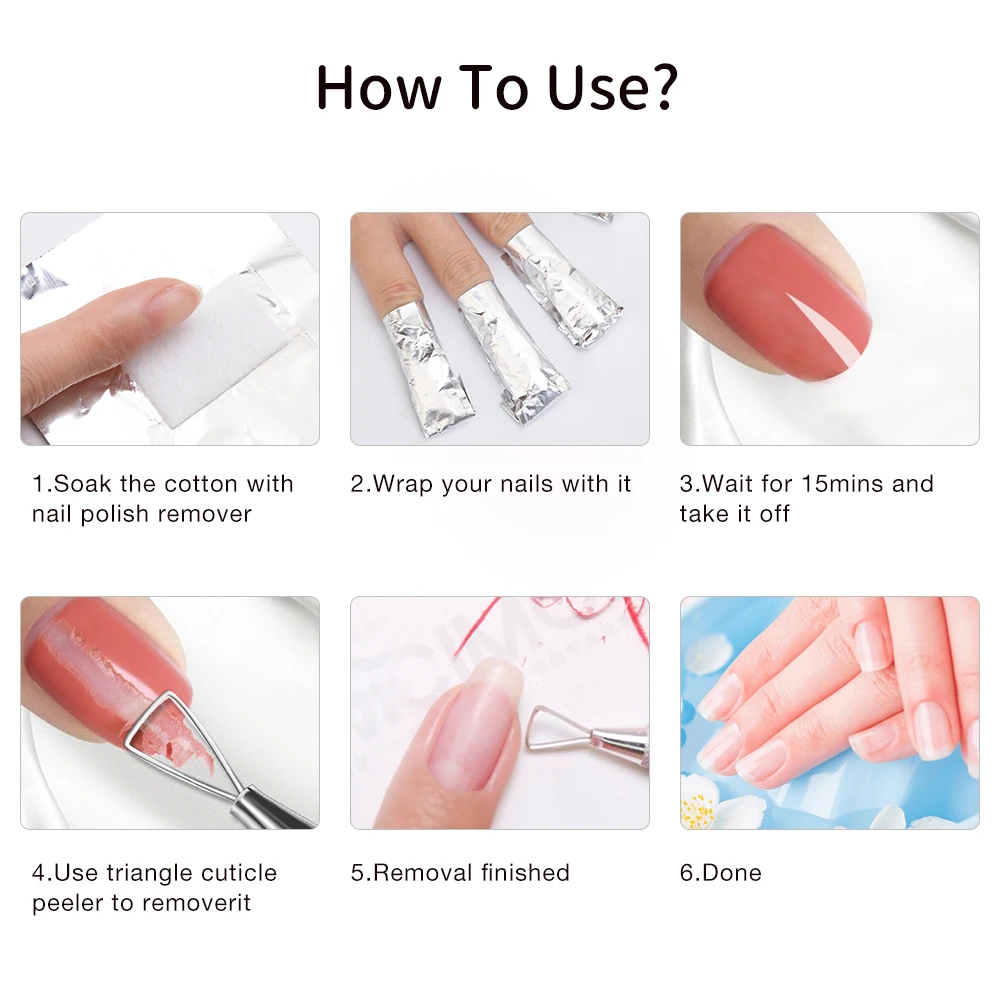 How To Use?

1.Soak the cotton with nail polish remover

2.Wrap your nails with it

3.Wait for 15mins and take it off

4.Use triangle cuticle peeler to removerit

5.Removal finished

6.Done