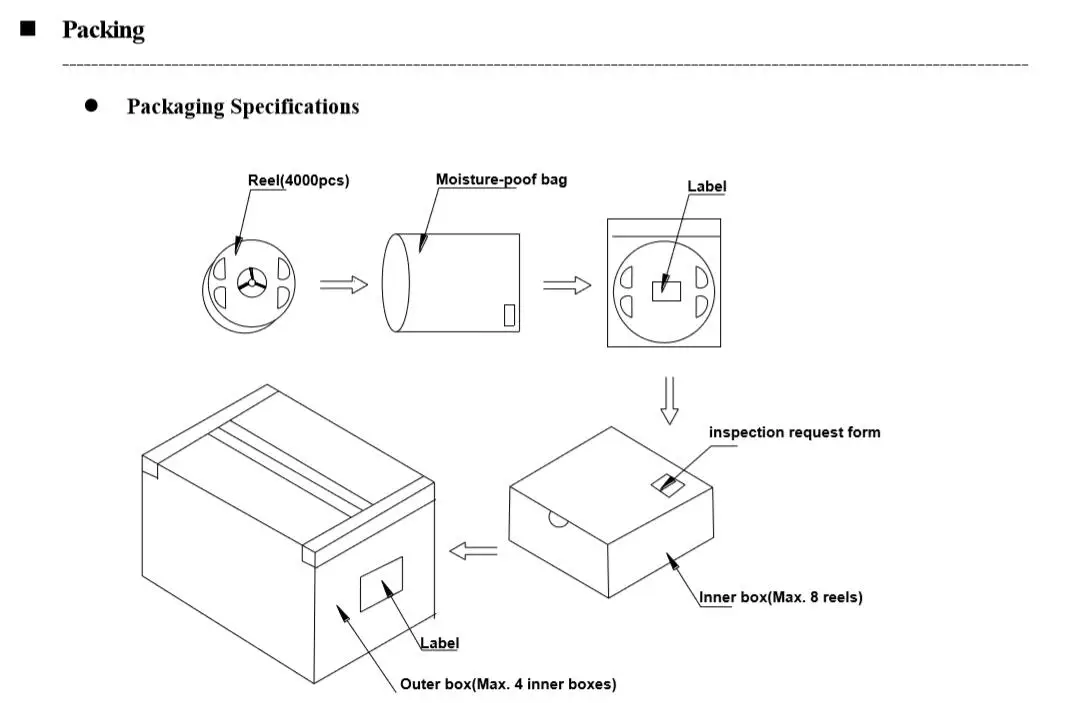 ■ Packing

● Packaging Specifications

Reel(4000pcs)

Moisture-poof bag

Label

inspection request form

Inner box(Max. 8 reels)

Label

Outer box(Max. 4 inner boxes)