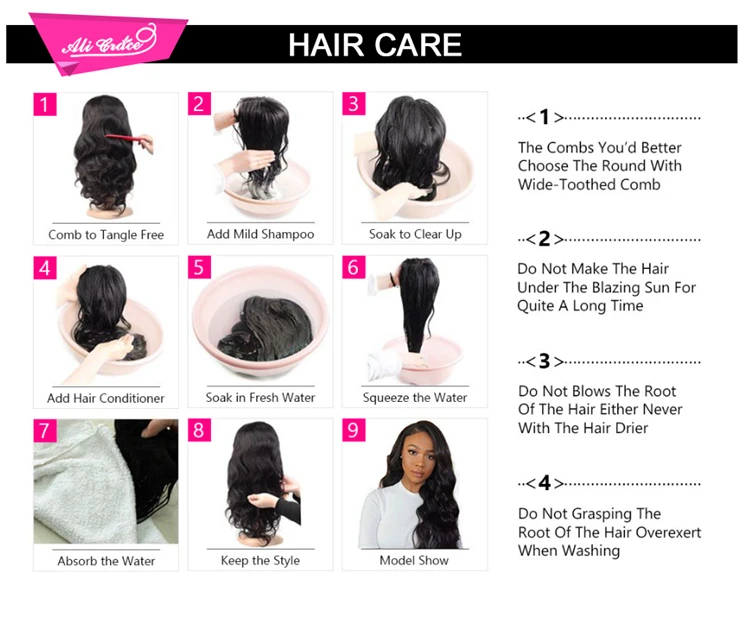 Ali Grace

HAIR CARE

1
Comb to Tangle Free

2
Add Mild Shampoo

3
Soak to Clear Up

4
Add Hair Conditioner

5
Soak in Fresh Water

6
Squeeze the Water

7
Absorb the Water

8
Keep the Style

9
Model Show

<1>
The Combs You'd Better Choose The Round With Wide-Toothed Comb

<2>
Do Not Make The Hair Under The Blazing Sun For Quite A Long Time

<3>
Do Not Blows The Root Of The Hair Either Never With The Hair Drier

<4>
Do Not Grasping The Root Of The Hair Overexert When Washing