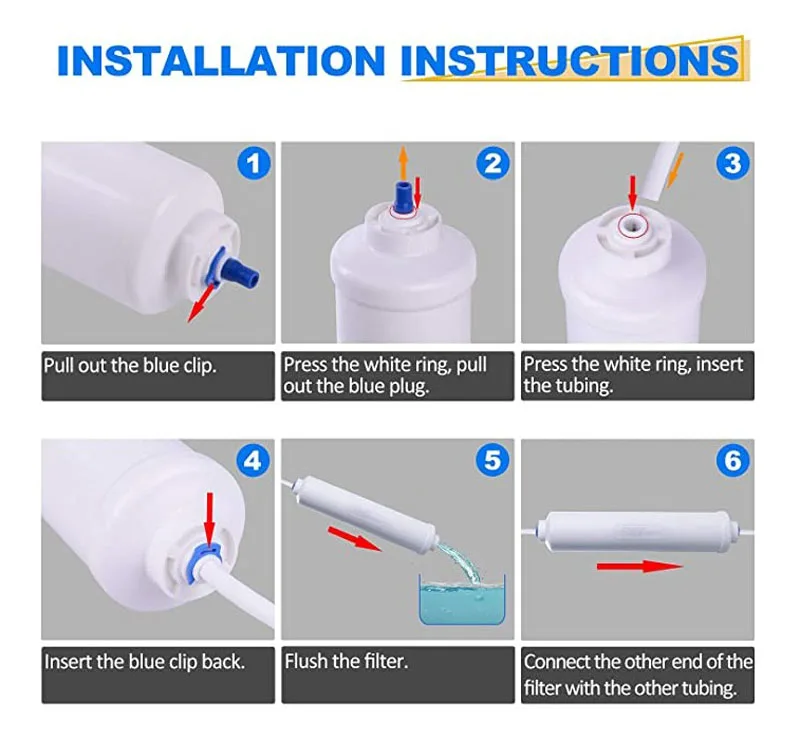 INSTALLATION INSTRUCTIONS

1
Pull out the blue clip.

2
Press the white ring, pull out the blue plug.

3
Press the white ring, insert the tubing.

4
Insert the blue clip back.

5
Flush the filter.

6
Connect the other end of the filter with the other tubing.