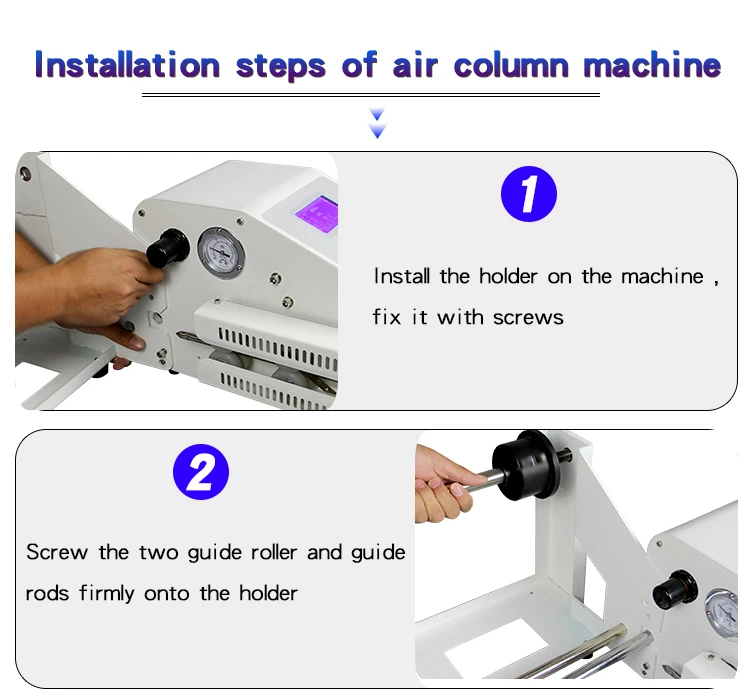 Installation steps of air column machine

1

Install the holder on the machine ,
fix it with screws

2

Screw the two guide roller and guide
rods firmly onto the holder