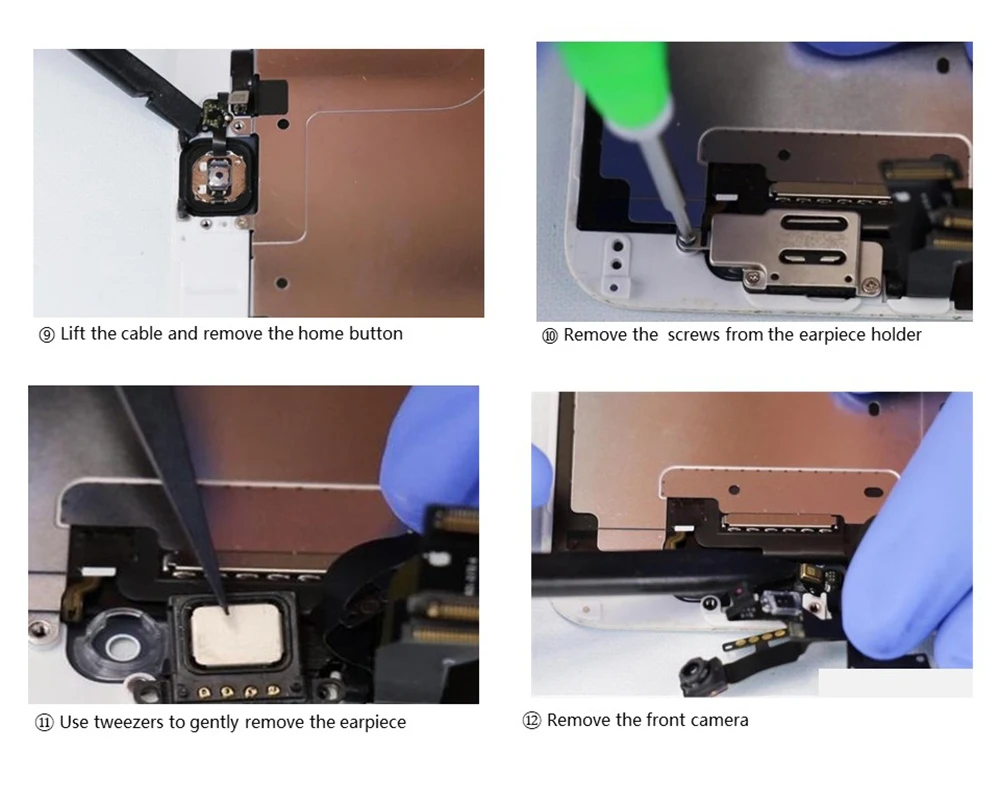 ⑨ Lift the cable and remove the home button

⑩ Remove the screws from the earpiece holder

⑪ Use tweezers to gently remove the earpiece

⑫ Remove the front camera