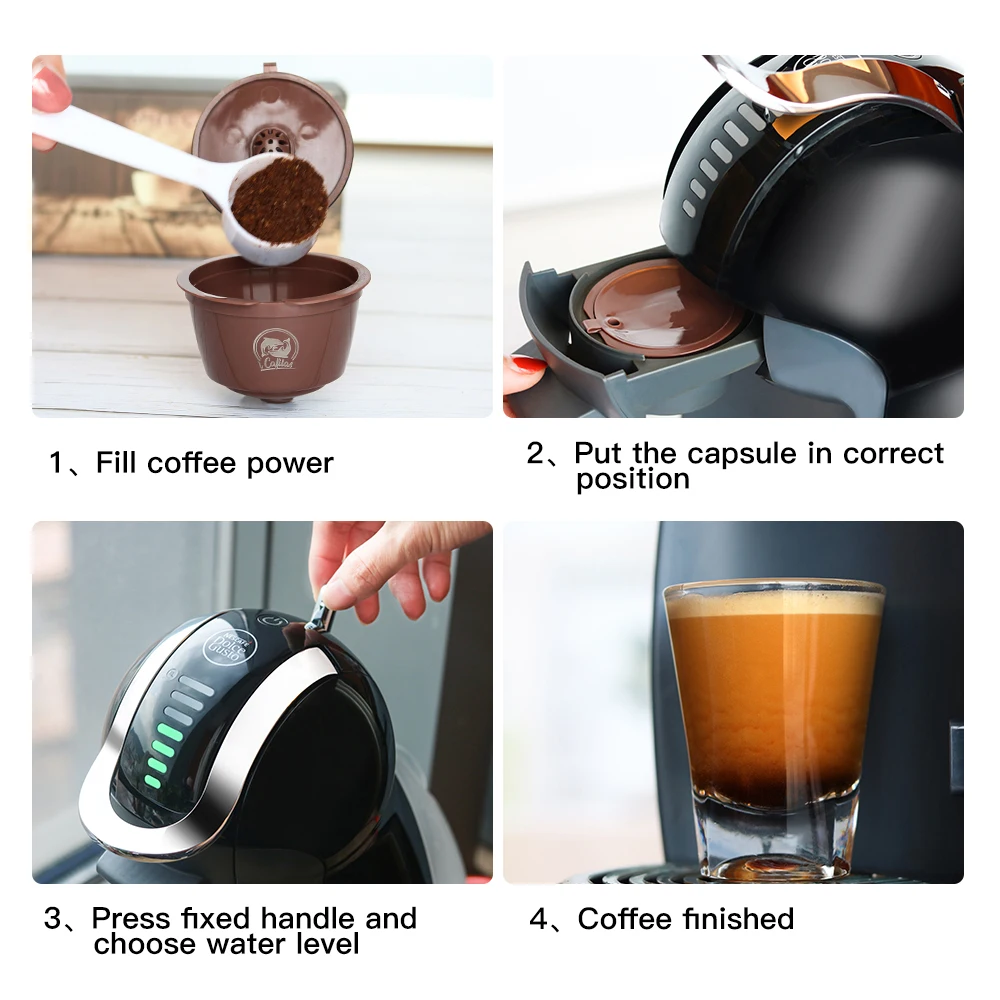 Cafilas

1、Fill coffee power

2、Put the capsule in correct position

NESCAFÉ Dolce Gusto

3、Press fixed handle and choose water level

4、Coffee finished