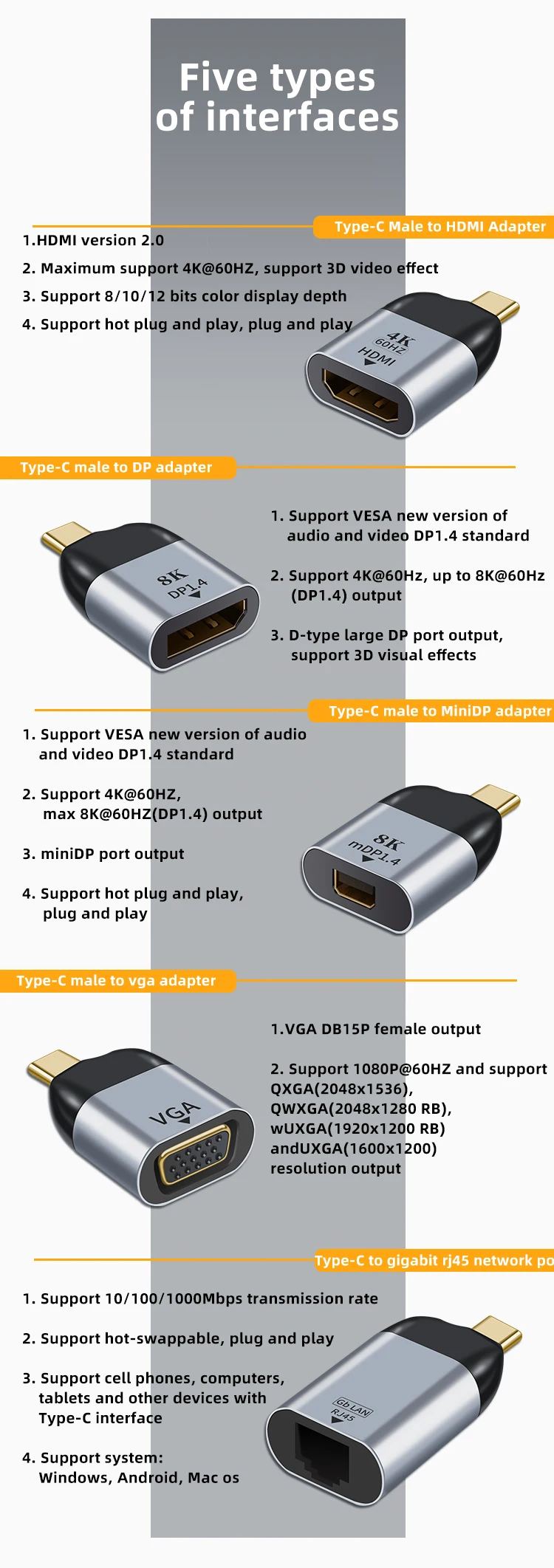 Five types of interfaces

Type-C Male to HDMI Adapter

1.HDMI version 2.0
2. Maximum support 4K@60HZ, support 3D video effect
3. Support 8/10/12 bits color display depth
4. Support hot plug and play, plug and play

4K 60HZ HDMI

Type-C male to DP adapter

8K DP1.4

1. Support VESA new version of audio and video DP1.4 standard
2. Support 4K@60Hz, up to 8K@60Hz (DP1.4) output
3. D-type large DP port output, support 3D visual effects

Type-C male to MiniDP adapter

1. Support VESA new version of audio and video DP1.4 standard
2. Support 4K@60HZ, max 8K@60HZ(DP1.4) output
3. miniDP port output
4. Support hot plug and play, plug and play

8K mDP1.4

Type-C male to vga adapter

VGA

1.VGA DB15P female output
2. Support 1080P@60HZ and support QXGA(2048x1536), QWXGA(2048x1280 RB), wUXGA(1920x1200 RB) andUXGA(1600x1200) resolution output

Type-C to gigabit rj45 network po

1. Support 10/100/1000Mbps transmission rate
2. Support hot-swappable, plug and play
3. Support cell phones, computers, tablets and other devices with Type-C interface
4. Support system: Windows, Android, Mac os

Gb LAN RJ45