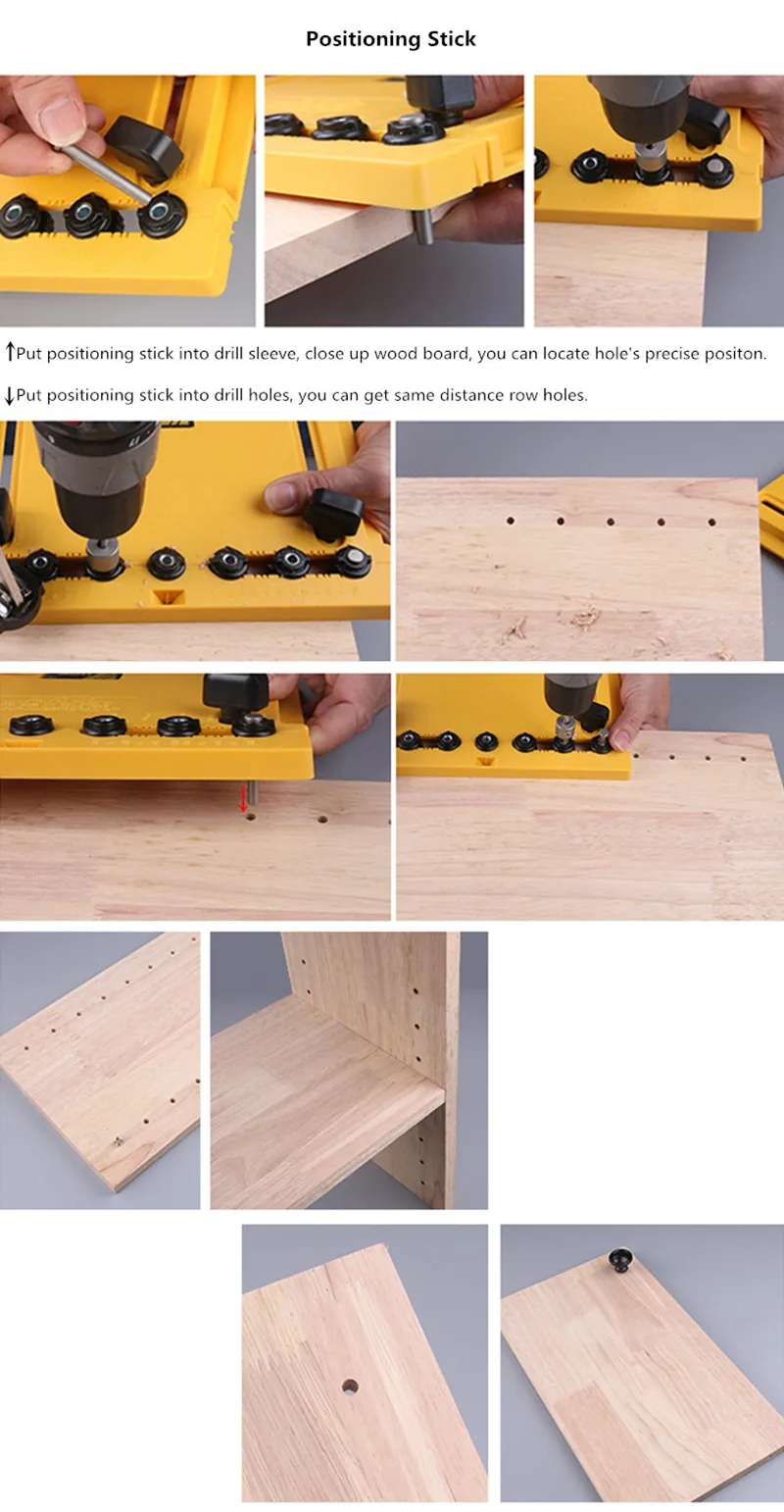 Positioning Stick

↑Put positioning stick into drill sleeve, close up wood board, you can locate hole's precise positon.

↓Put positioning stick into drill holes, you can get same distance row holes.