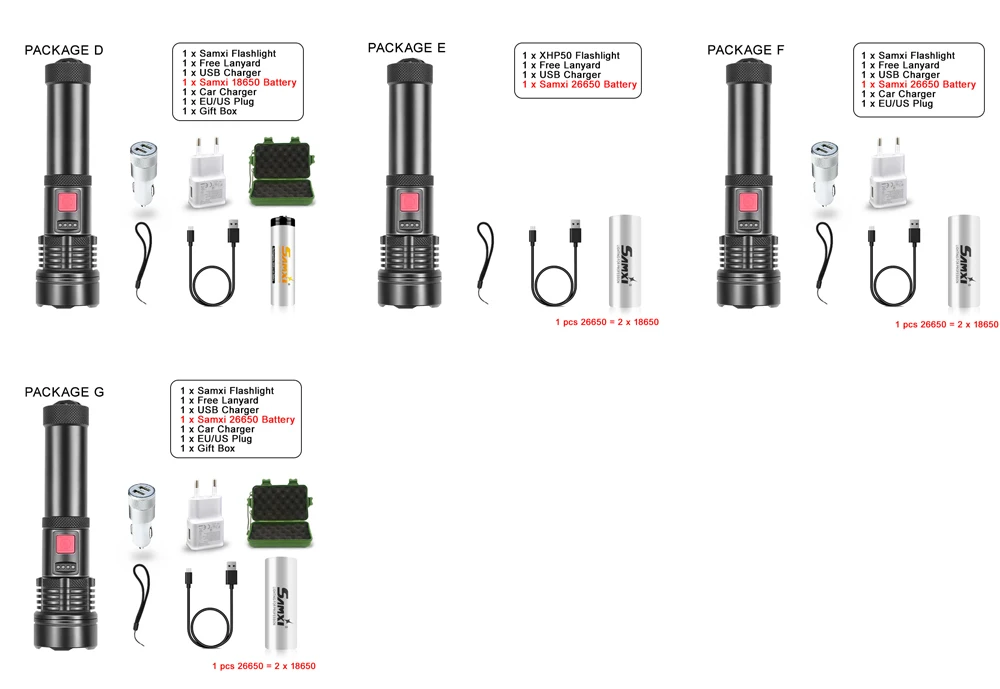 PACKAGE D

1 x Samxi Flashlight
1 x Free Lanyard
1 x USB Charger
1 x Samxi 18650 Battery
1 x Car Charger
1 x EU/US Plug
1 x Gift Box

Samxi

PACKAGE E

1 x XHP50 Flashlight
1 x Free Lanyard
1 x USB Charger
1 x Samxi 26650 Battery

SAMXI

1 pcs 26650 = 2 x 18650

PACKAGE F

1 x Samxi Flashlight
1 x Free Lanyard
1 x USB Charger
1 x Samxi 26650 Battery
1 x Car Charger
1 x EU/US Plug

SAMXI

1 pcs 26650 = 2 x 18650

PACKAGE G

1 x Samxi Flashlight
1 x Free Lanyard
1 x USB Charger
1 x Samxi 26650 Battery
1 x Car Charger
1 x EU/US Plug
1 x Gift Box

SAMXI

1 pcs 26650 = 2 x 18650