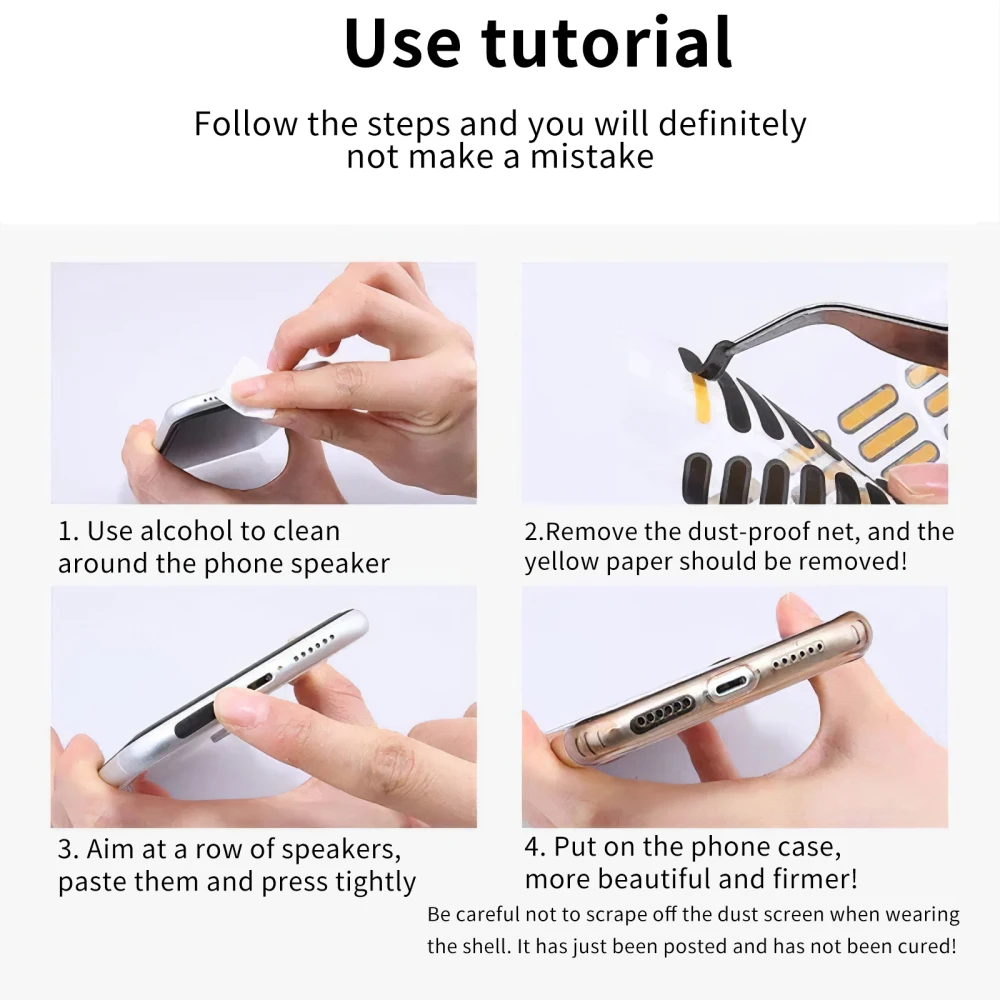 Use tutorial

Follow the steps and you will definitely not make a mistake

1. Use alcohol to clean around the phone speaker

2.Remove the dust-proof net, and the yellow paper should be removed!

3. Aim at a row of speakers, paste them and press tightly

4. Put on the phone case, more beautiful and firmer!

Be careful not to scrape off the dust screen when wearing the shell. It has just been posted and has not been cured!