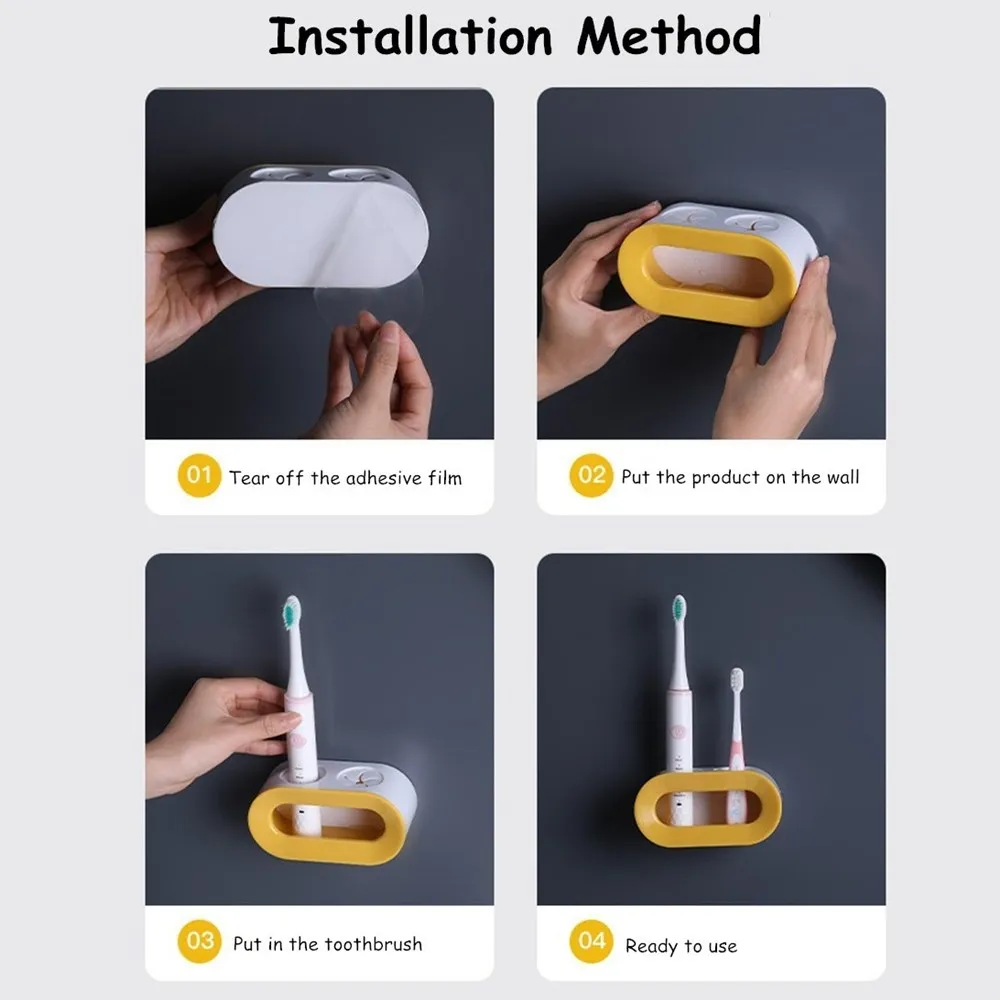 Installation Method

01 Tear off the adhesive film

02 Put the product on the wall

03 Put in the toothbrush

04 Ready to use