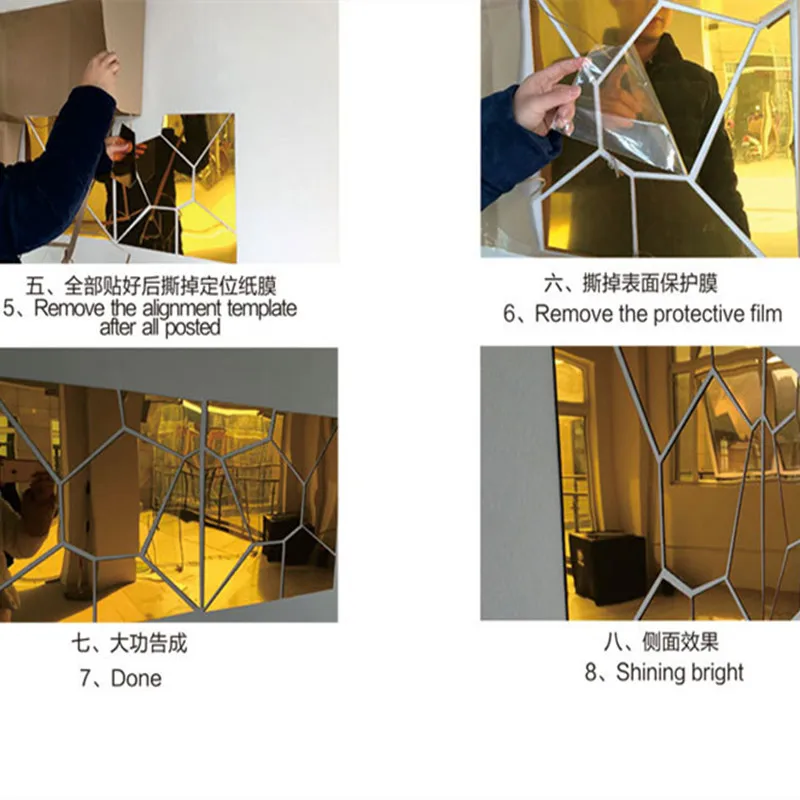 五、全部贴好后撕掉定位纸膜
5、Remove the alignment template after all posted

六、撕掉表面保护膜
6、Remove the protective film

七、大功告成
7、Done

八、侧面效果
8、Shining bright