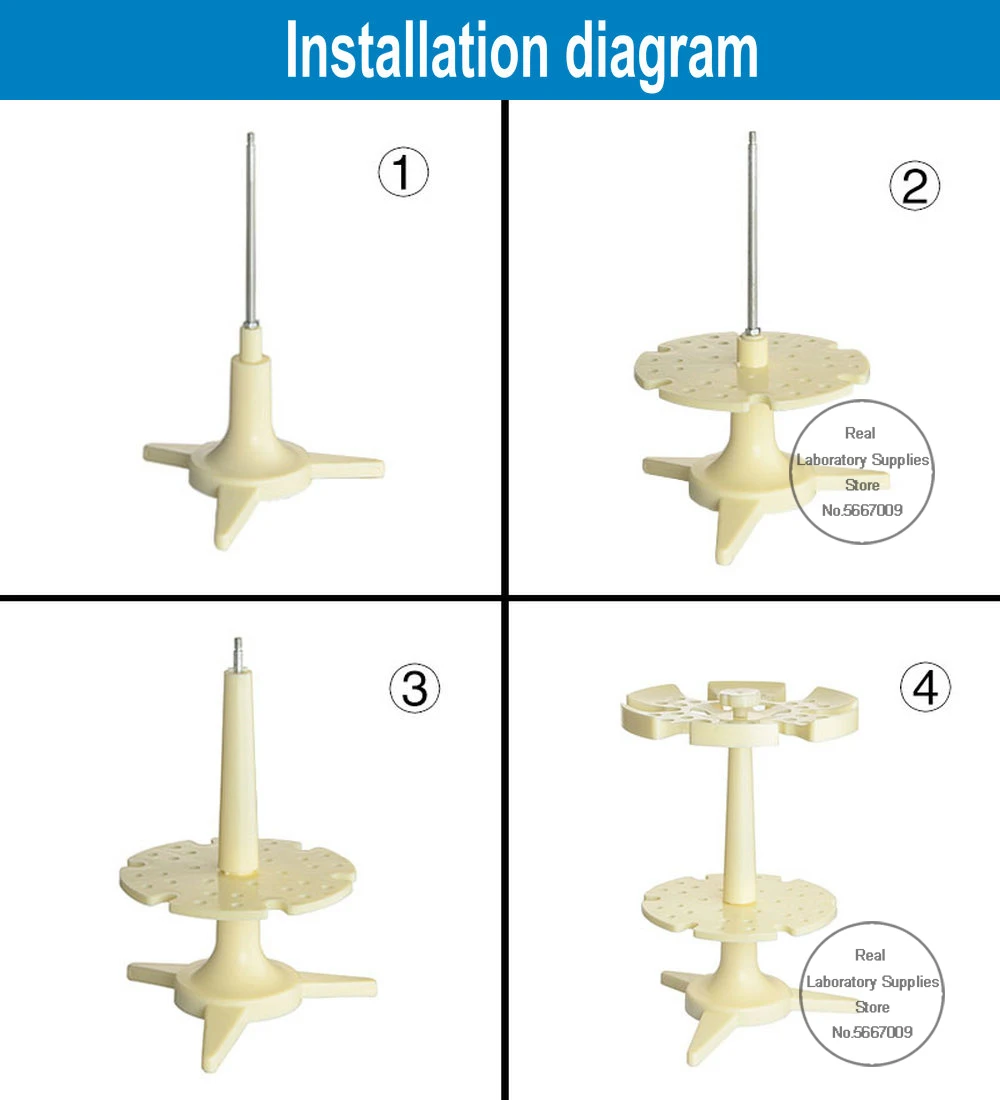 Installation diagram

①

②

Real
Laboratory Supplies
Store
No.5667009

③

④

Real
Laboratory Supplies
Store
No.5667009