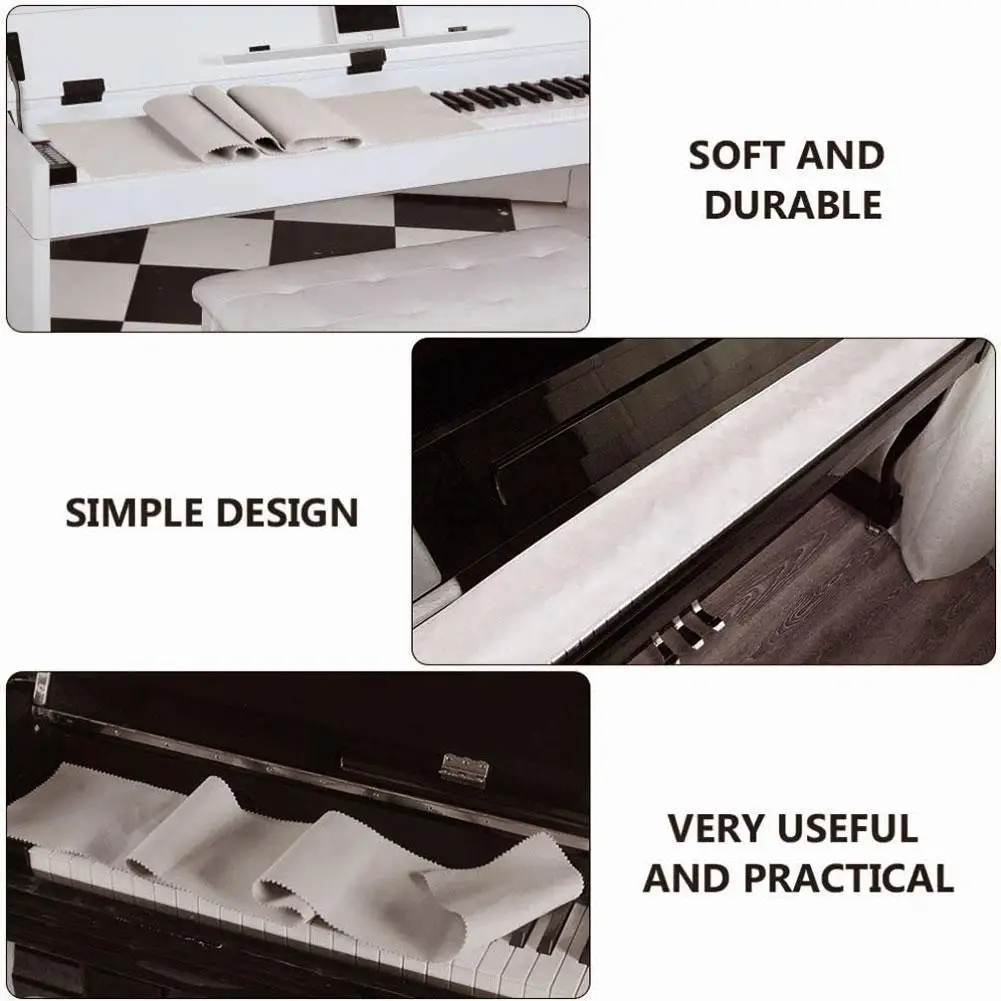 SOFT AND DURABLE

SIMPLE DESIGN

VERY USEFUL AND PRACTICAL