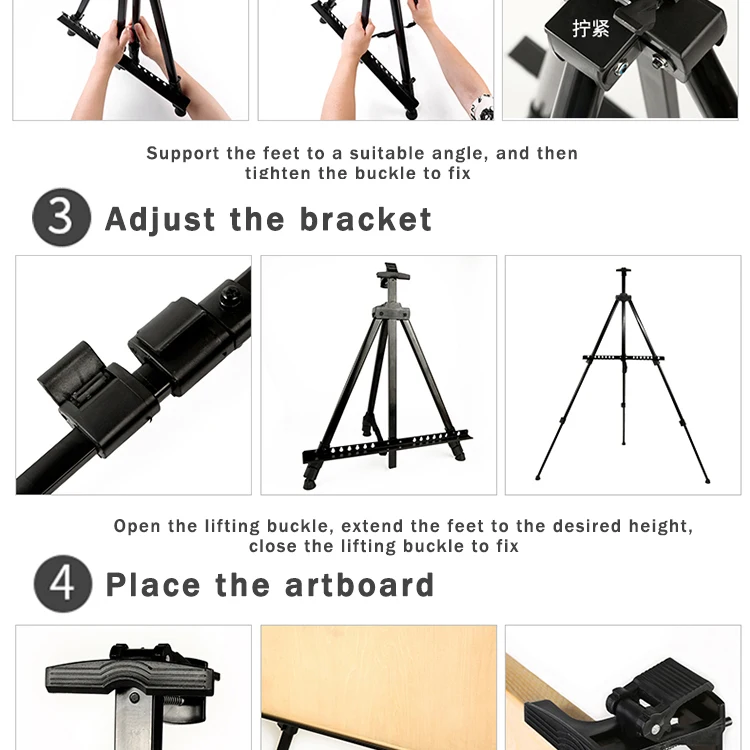 拧紧

Support the feet to a suitable angle, and then tighten the buckle to fix

3 Adjust the bracket

Open the lifting buckle, extend the feet to the desired height, close the lifting buckle to fix

4 Place the artboard