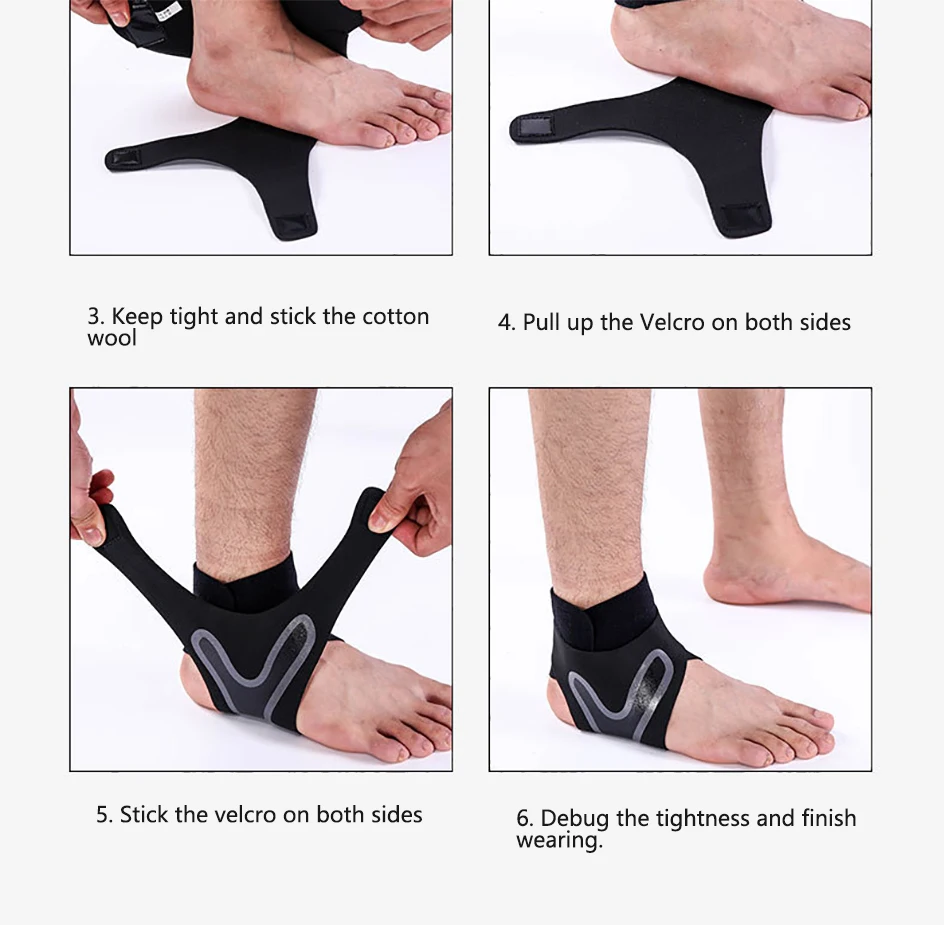 3. Keep tight and stick the cotton wool

4. Pull up the Velcro on both sides

5. Stick the velcro on both sides

6. Debug the tightness and finish wearing.