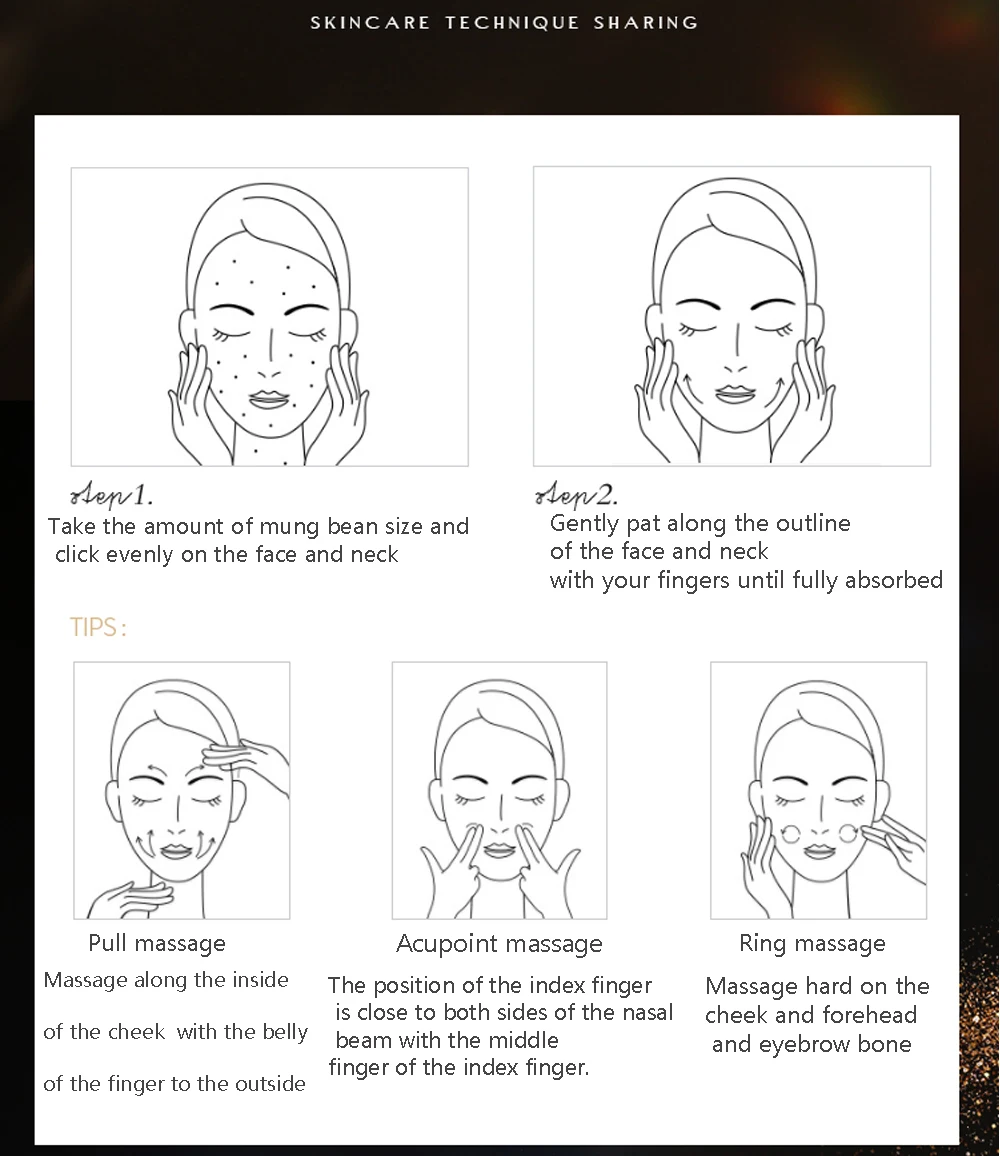 SKINCARE TECHNIQUE SHARING

Step1.
Take the amount of mung bean size and click evenly on the face and neck

Step2.
Gently pat along the outline of the face and neck with your fingers until fully absorbed

TIPS:

Pull massage
Massage along the inside of the cheek with the belly of the finger to the outside

Acupoint massage
The position of the index finger is close to both sides of the nasal beam with the middle finger of the index finger.

Ring massage
Massage hard on the cheek and forehead and eyebrow bone