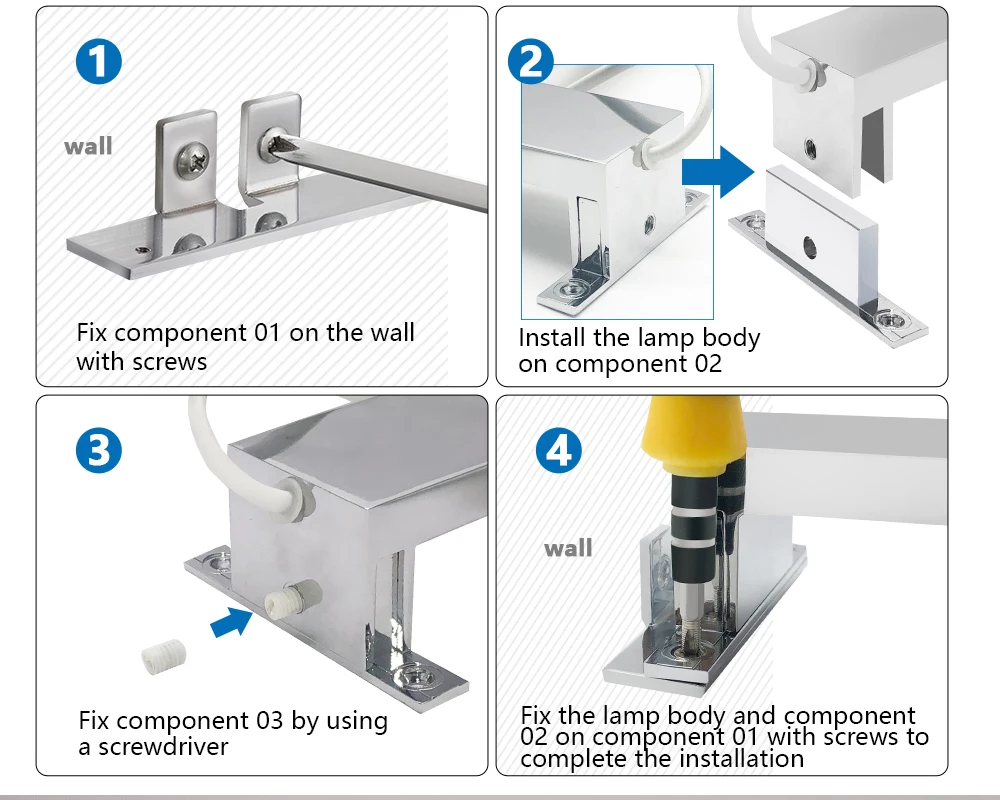 1

wall

Fix component 01 on the wall with screws

2

Install the lamp body on component 02

3

Fix component 03 by using a screwdriver

4

wall

Fix the lamp body and component 02 on component 01 with screws to complete the installation