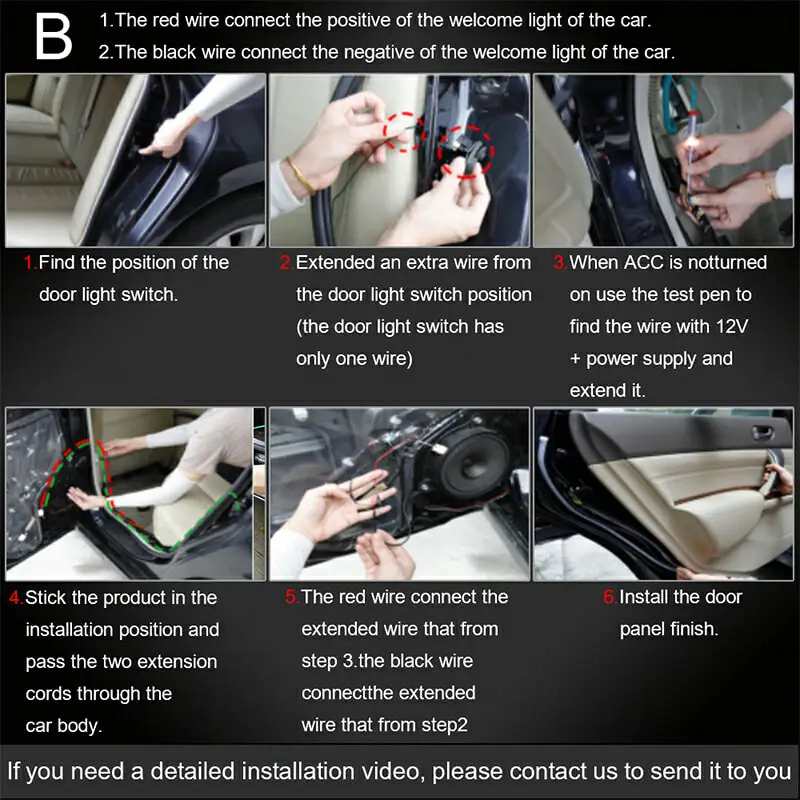 B

1.The red wire connect the positive of the welcome light of the car.
2.The black wire connect the negative of the welcome light of the car.

1.Find the position of the door light switch.

2.Extended an extra wire from the door light switch position (the door light switch has only one wire)

3.When ACC is notturned on use the test pen to find the wire with 12V + power supply and extend it.

4.Stick the product in the installation position and pass the two extension cords through the car body.

5.The red wire connect the extended wire that from step 3.the black wire connectthe extended wire that from step2

6.Install the door panel finish.

If you need a detailed installation video, please contact us to send it to you