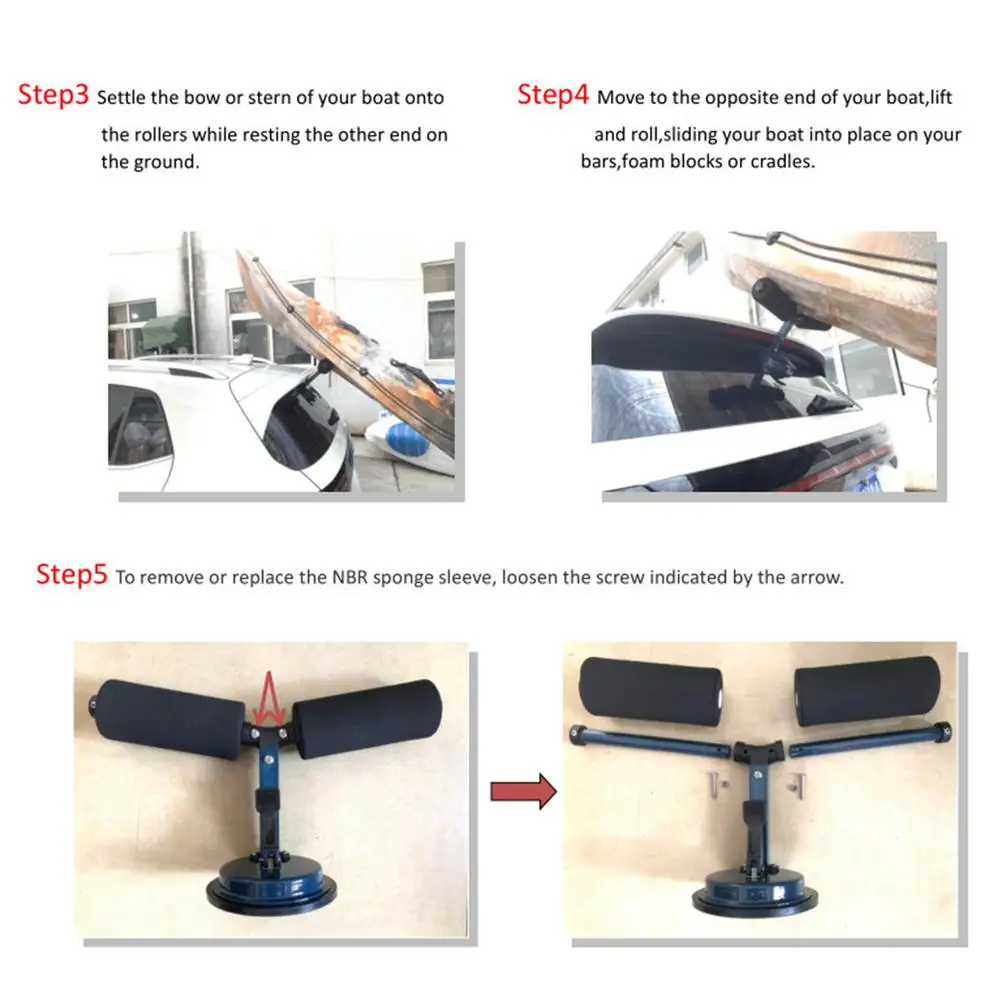 Step3 Settle the bow or stern of your boat onto the rollers while resting the other end on the ground.

Step4 Move to the opposite end of your boat,lift and roll,sliding your boat into place on your bars,foam blocks or cradles.

Step5 To remove or replace the NBR sponge sleeve, loosen the screw indicated by the arrow.