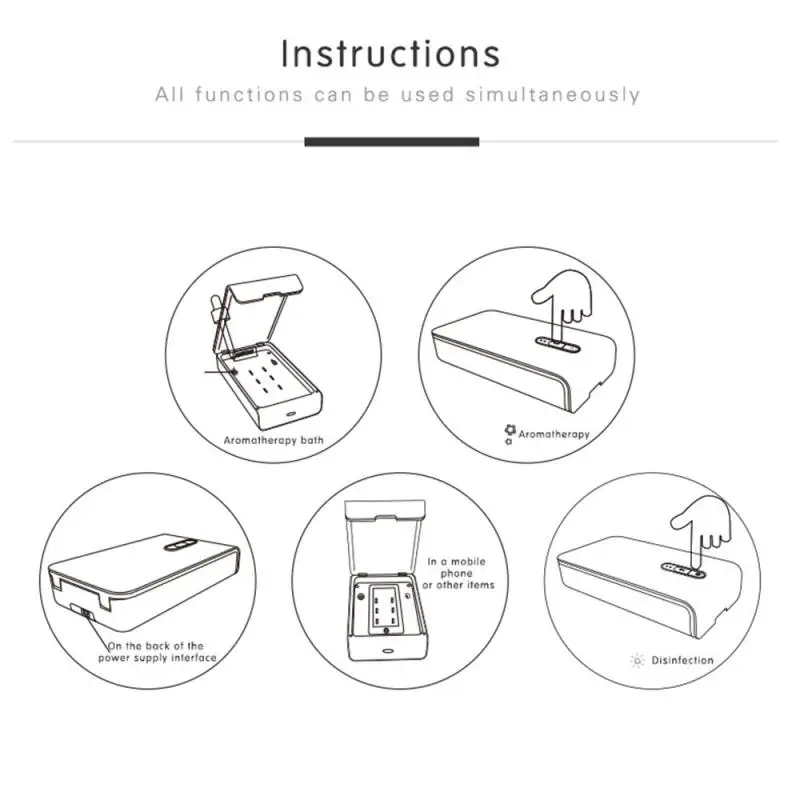 Instructions

All functions can be used simultaneously

Aromatherapy bath

Aromatherapy

On the back of the power supply interface

In a mobile phone or other items

Disinfection