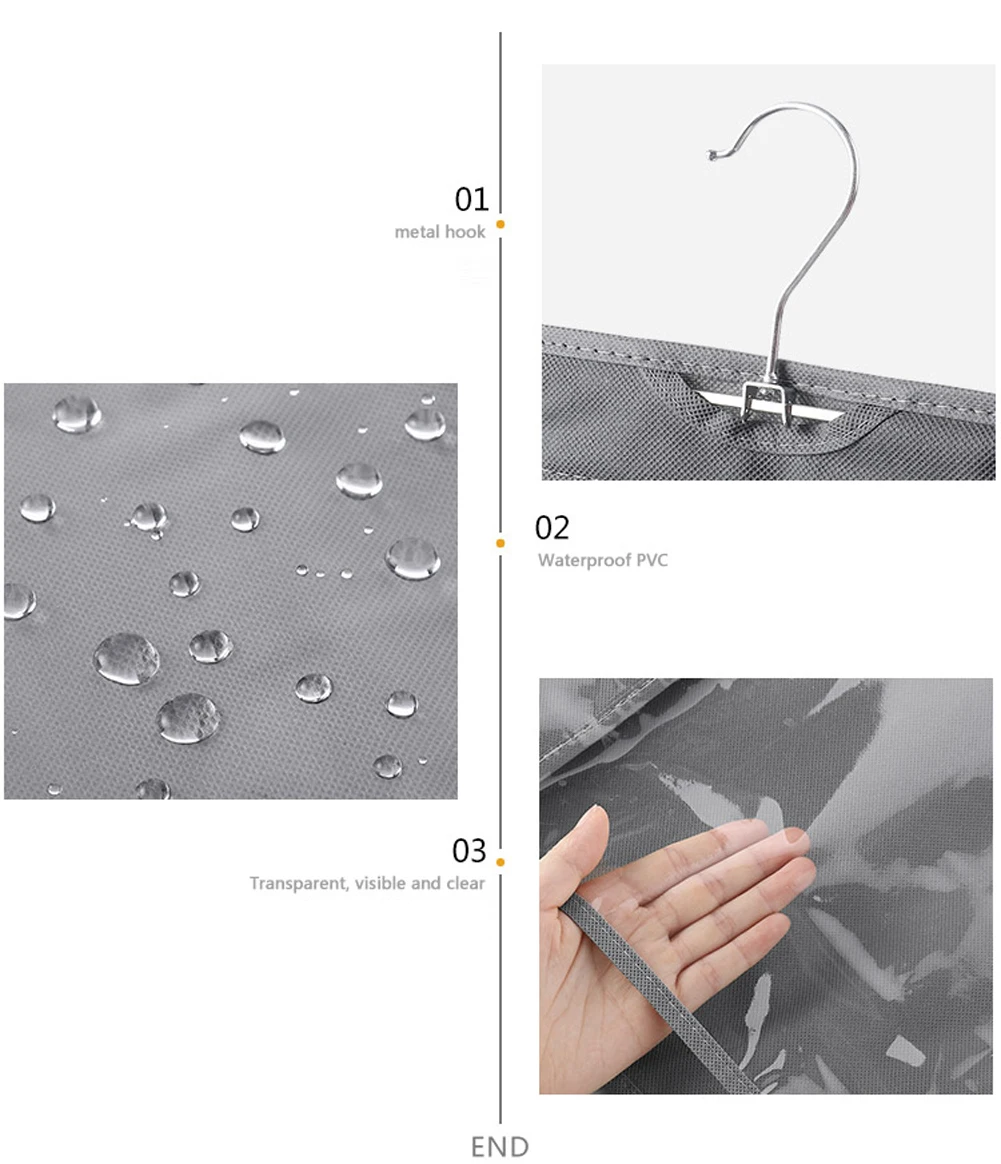 01
metal hook

02
Waterproof PVC

03
Transparent, visible and clear

END