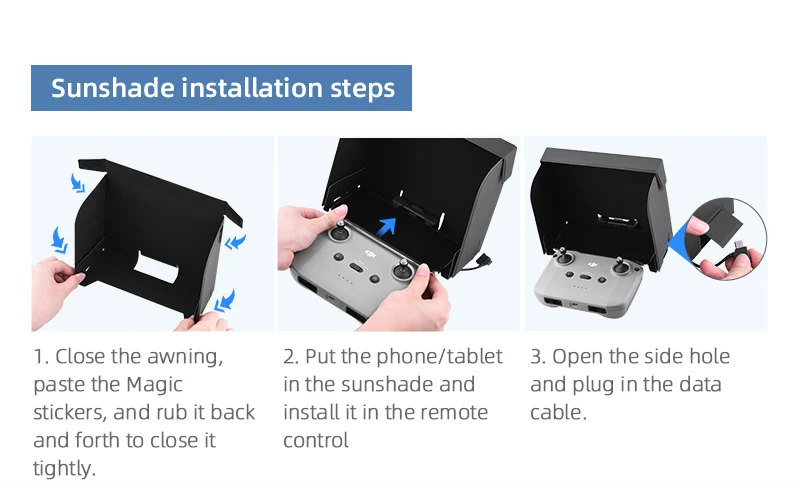 Sunshade installation steps

1. Close the awning, paste the Magic stickers, and rub it back and forth to close it tightly.

2. Put the phone/tablet in the sunshade and install it in the remote control

3. Open the side hole and plug in the data cable.