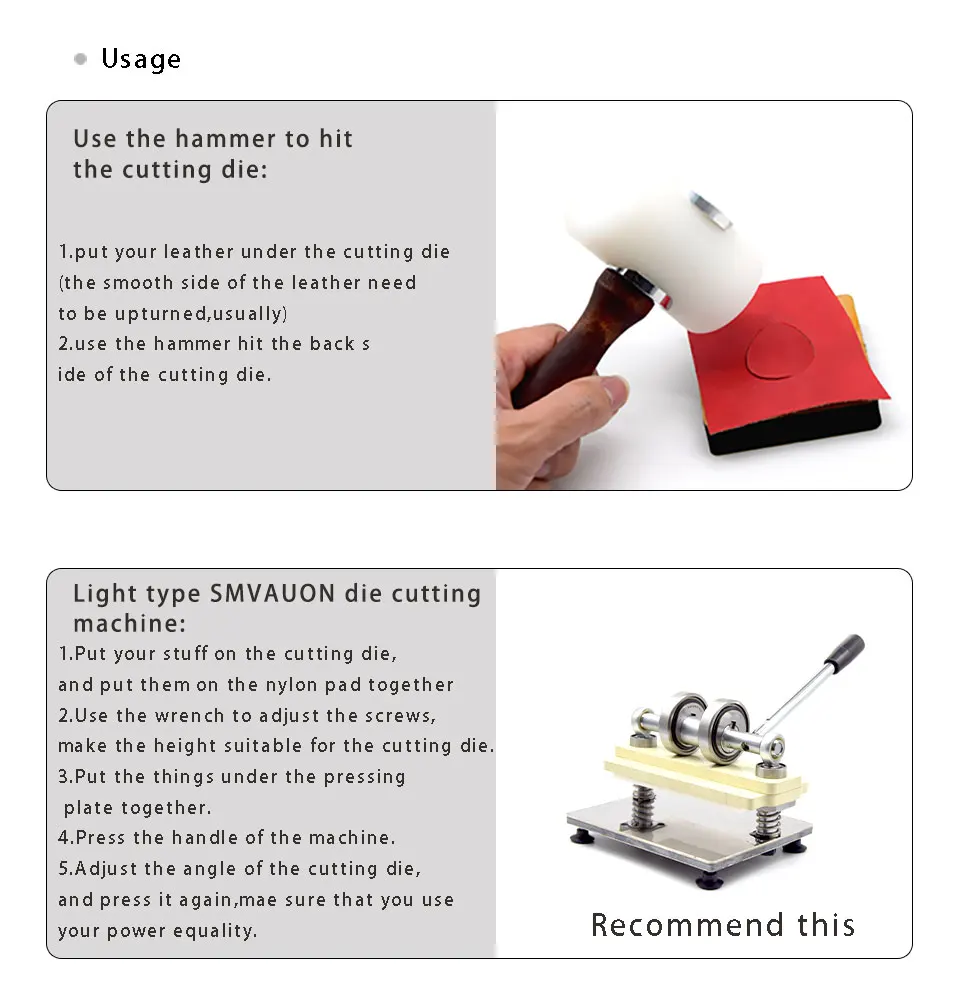 Usage

Use the hammer to hit the cutting die:

1.put your leather under the cutting die (the smooth side of the leather need to be upturned,usually)
2.use the hammer hit the back s ide of the cutting die.

Light type SMVAUON die cutting machine:
1.Put your stuff on the cutting die, and put them on the nylon pad together
2.Use the wrench to adjust the screws, make the height suitable for the cutting die.
3.Put the things under the pressing plate together.
4.Press the handle of the machine.
5.Adjust the angle of the cutting die, and press it again,mae sure that you use your power equality.

Recommend this