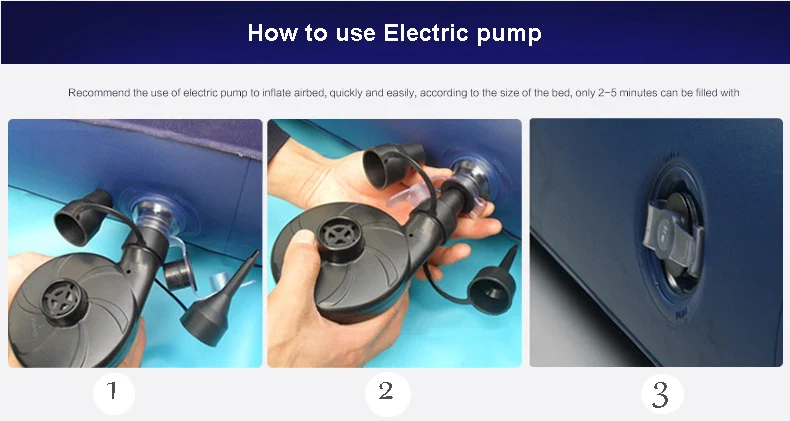 How to use Electric pump

Recommend the use of electric pump to inflate airbed, quickly and easily, according to the size of the bed, only 2-5 minutes can be filled with

1

2

3