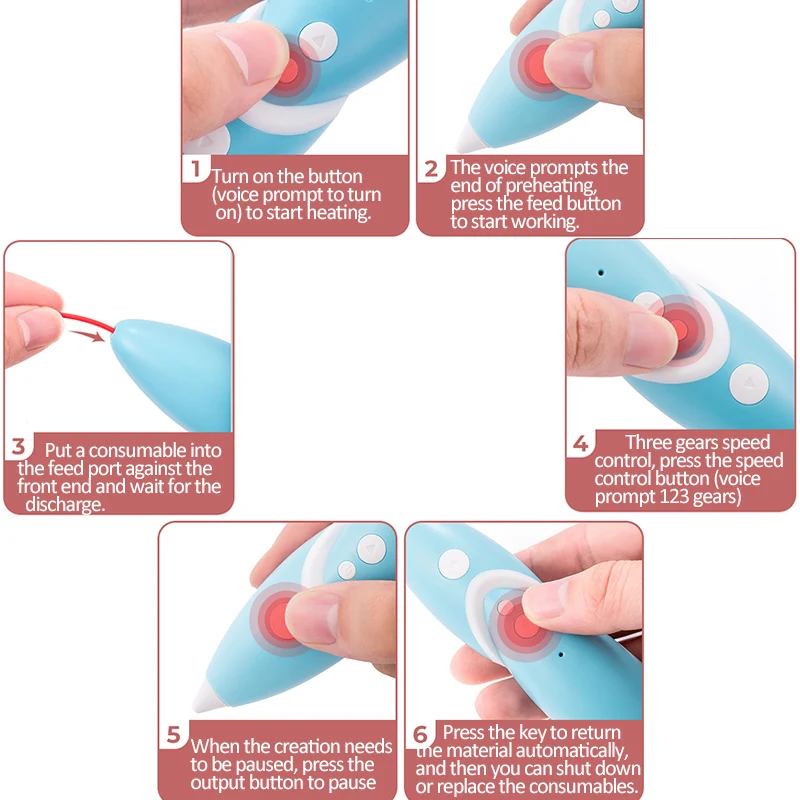 1 Turn on the button (voice prompt to turn on) to start heating.

2 The voice prompts the end of preheating, press the feed button to start working.

3 Put a consumable into the feed port against the front end and wait for the discharge.

4 Three gears speed control, press the speed control button (voice prompt 123 gears)

5 When the creation needs to be paused, press the output button to pause

6 Press the key to return the material automatically, and then you can shut down or replace the consumables.