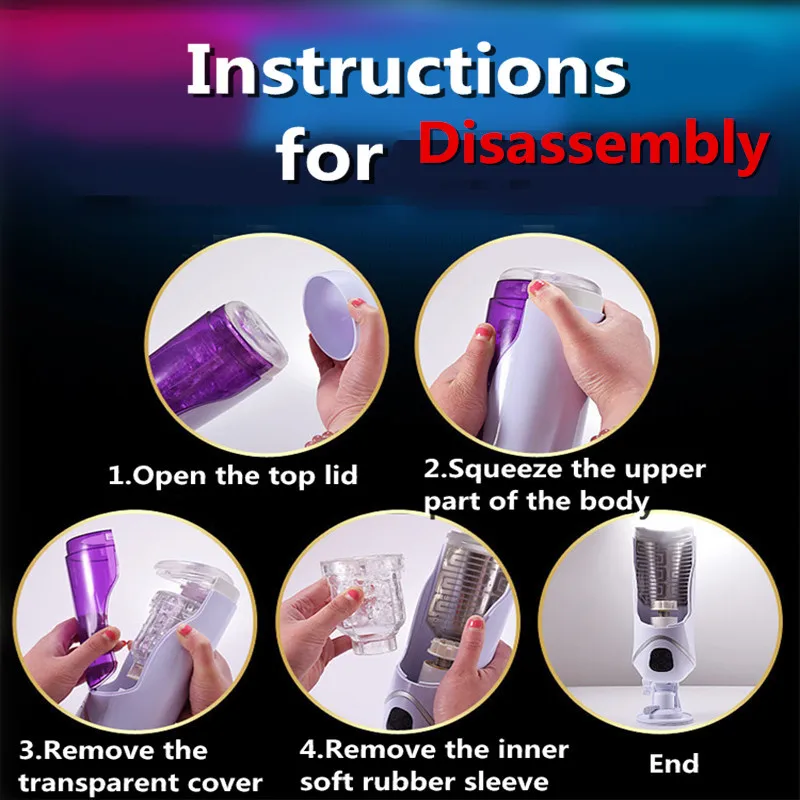 Instructions for Disassembly

1.Open the top lid

2.Squeeze the upper part of the body

3.Remove the transparent cover

4.Remove the inner soft rubber sleeve

End