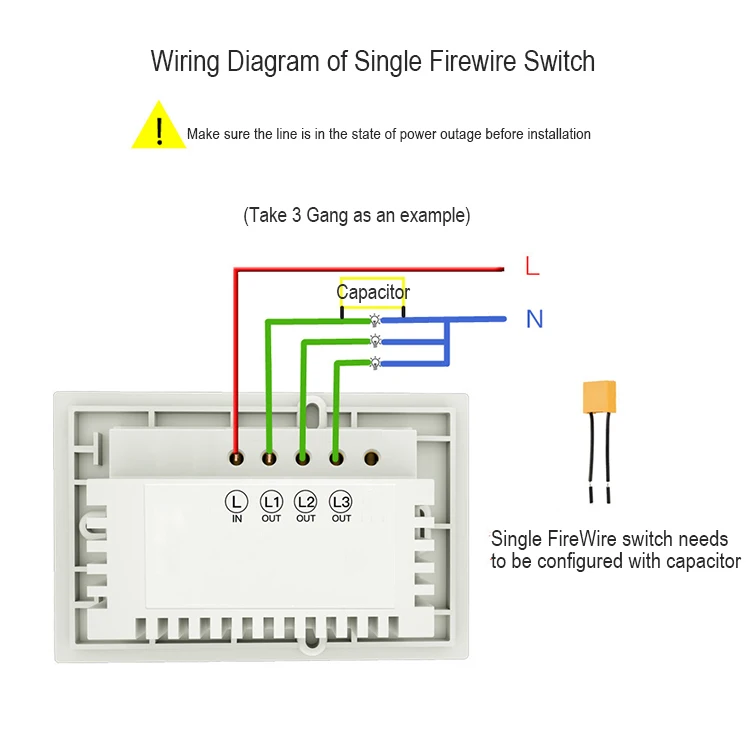 Wiring Diagram of Single Firewire Switch

!

Make sure the line is in the state of power outage before installation

(Take 3 Gang as an example)

L

Capacitor

N

L
IN

L1
OUT

L2
OUT

L3
OUT

Single FireWire switch needs to be configured with capacitor