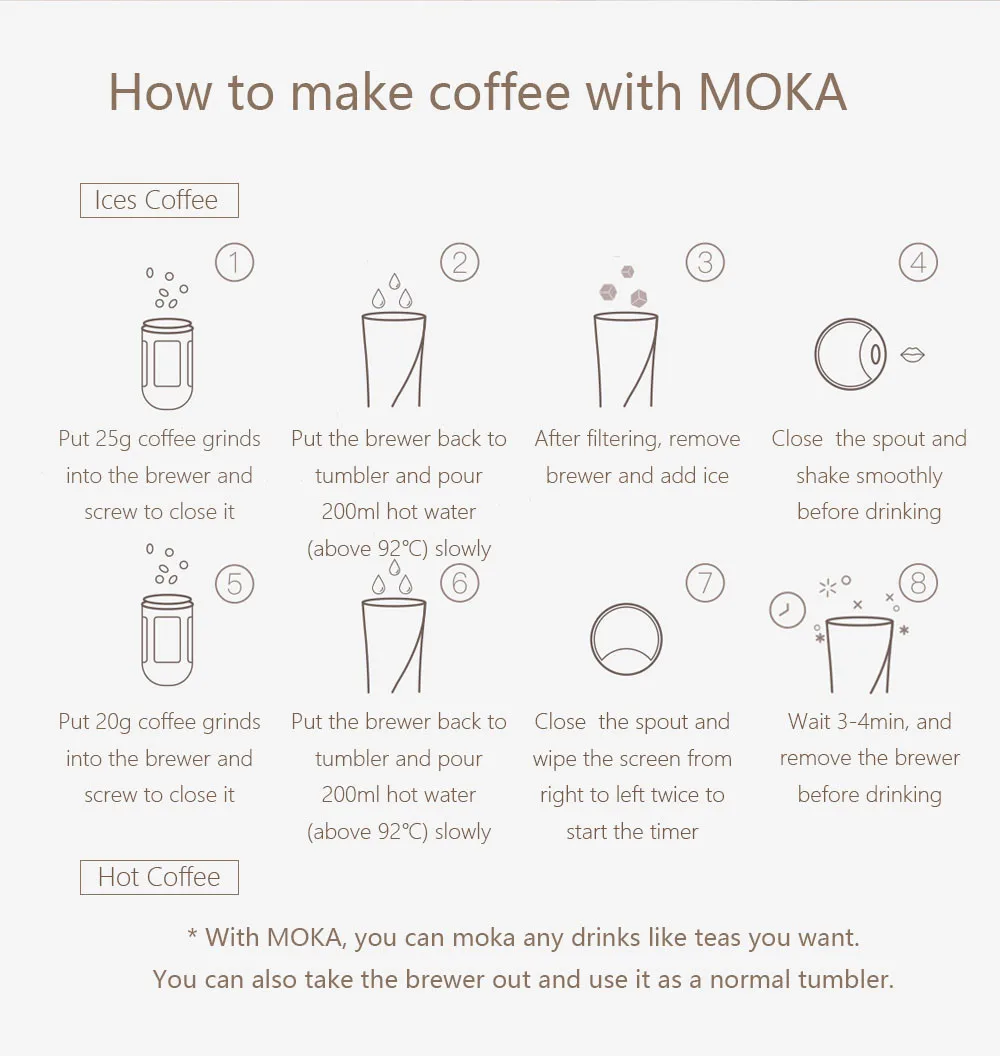 How to make coffee with MOKA

Ices Coffee

①
Put 25g coffee grinds into the brewer and screw to close it

②
Put the brewer back to tumbler and pour 200ml hot water (above 92℃) slowly

③
After filtering, remove brewer and add ice

④
Close the spout and shake smoothly before drinking

⑤
Put 20g coffee grinds into the brewer and screw to close it

⑥
Put the brewer back to tumbler and pour 200ml hot water (above 92℃) slowly

⑦
Close the spout and wipe the screen from right to left twice to start the timer

⑧
Wait 3-4min, and remove the brewer before drinking

Hot Coffee

* With MOKA, you can moka any drinks like teas you want.
You can also take the brewer out and use it as a normal tumbler.