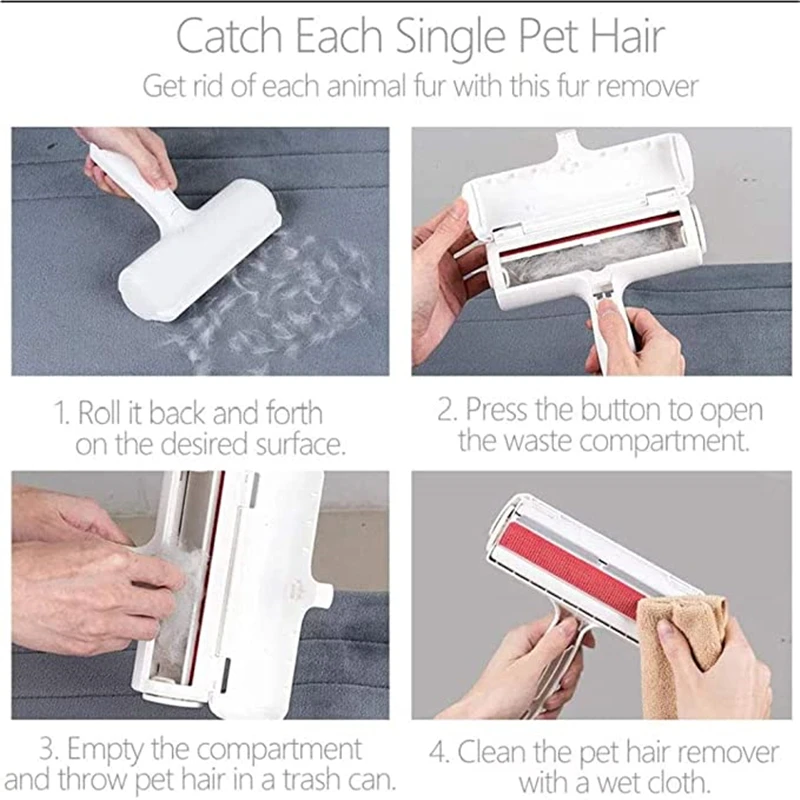 Catch Each Single Pet Hair
Get rid of each animal fur with this fur remover

1. Roll it back and forth on the desired surface.

2. Press the button to open the waste compartment.

3. Empty the compartment and throw pet hair in a trash can.

4. Clean the pet hair remover with a wet cloth.