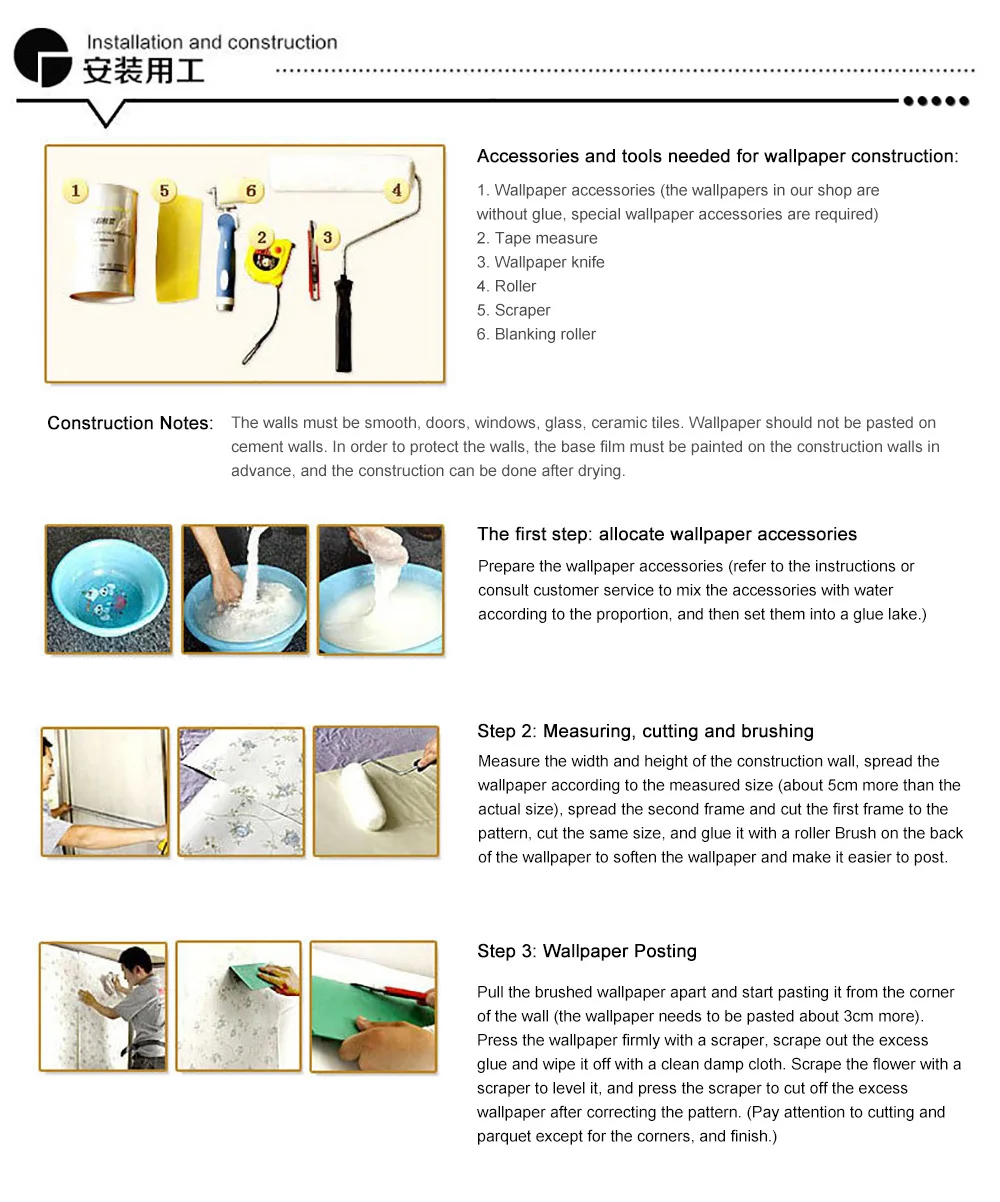 Installation and construction
安装用工

1 5 6 2 3 4

Accessories and tools needed for wallpaper construction:

1. Wallpaper accessories (the wallpapers in our shop are without glue, special wallpaper accessories are required)
2. Tape measure
3. Wallpaper knife
4. Roller
5. Scraper
6. Blanking roller

Construction Notes: The walls must be smooth, doors, windows, glass, ceramic tiles. Wallpaper should not be pasted on cement walls. In order to protect the walls, the base film must be painted on the construction walls in advance, and the construction can be done after drying.

The first step: allocate wallpaper accessories

Prepare the wallpaper accessories (refer to the instructions or consult customer service to mix the accessories with water according to the proportion, and then set them into a glue lake.)

Step 2: Measuring, cutting and brushing

Measure the width and height of the construction wall, spread the wallpaper according to the measured size (about 5cm more than the actual size), spread the second frame and cut the first frame to the pattern, cut the same size, and glue it with a roller Brush on the back of the wallpaper to soften the wallpaper and make it easier to post.

Step 3: Wallpaper Posting

Pull the brushed wallpaper apart and start pasting it from the corner of the wall (the wallpaper needs to be pasted about 3cm more). Press the wallpaper firmly with a scraper, scrape out the excess glue and wipe it off with a clean damp cloth. Scrape the flower with a scraper to level it, and press the scraper to cut off the excess wallpaper after correcting the pattern. (Pay attention to cutting and parquet except for the corners, and finish.)