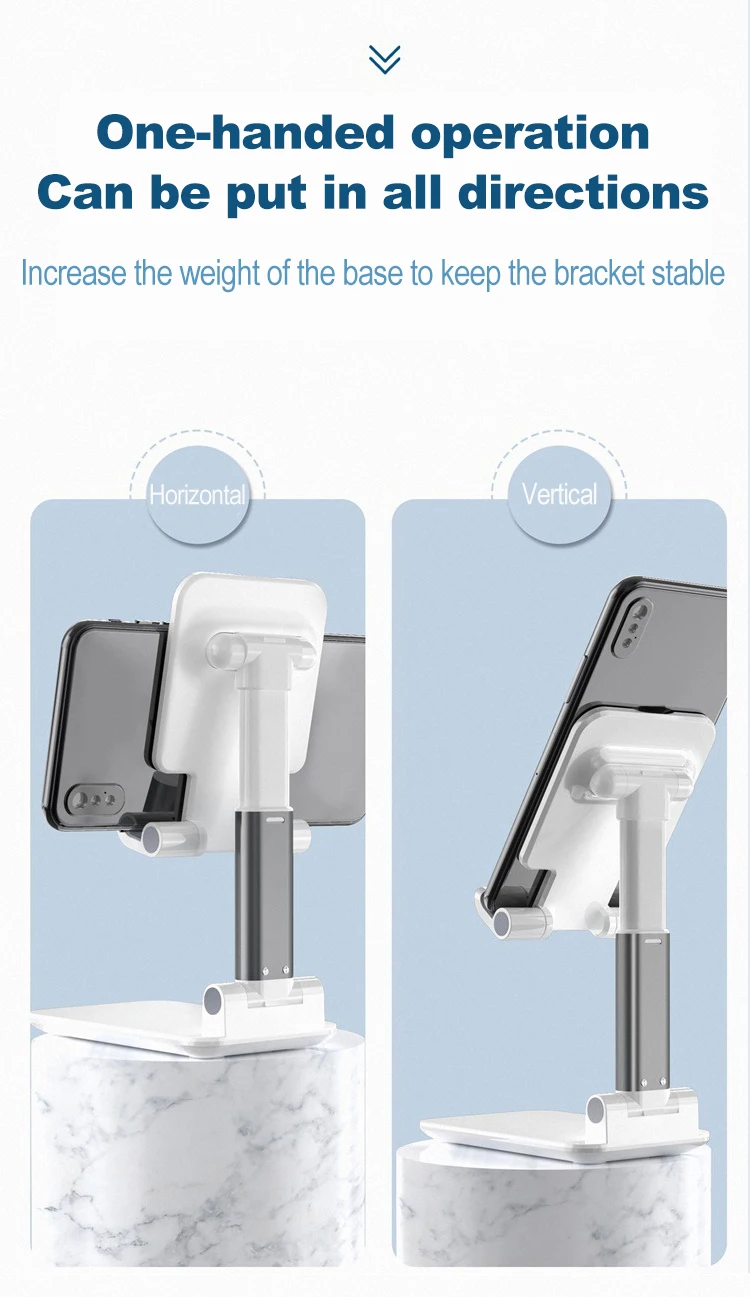 One-handed operation
Can be put in all directions

Increase the weight of the base to keep the bracket stable

Horizontal

Vertical