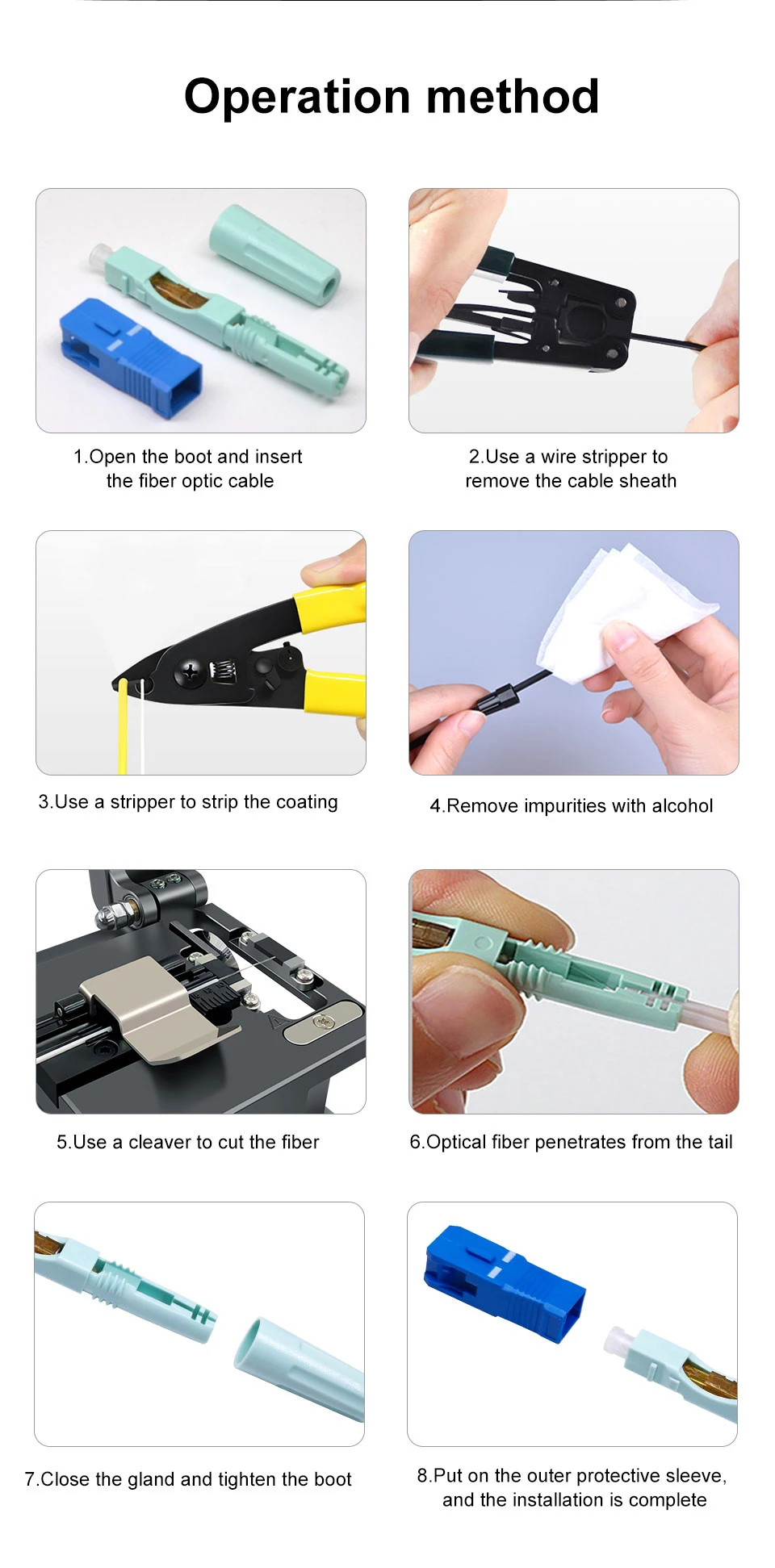 Operation method

1.Open the boot and insert the fiber optic cable

2.Use a wire stripper to remove the cable sheath

3.Use a stripper to strip the coating

4.Remove impurities with alcohol

5.Use a cleaver to cut the fiber

6.Optical fiber penetrates from the tail

7.Close the gland and tighten the boot

8.Put on the outer protective sleeve, and the installation is complete