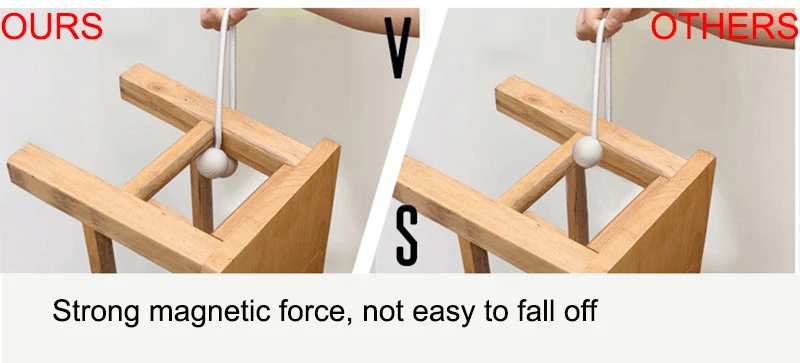 OURS

V

S

OTHERS

Strong magnetic force, not easy to fall off